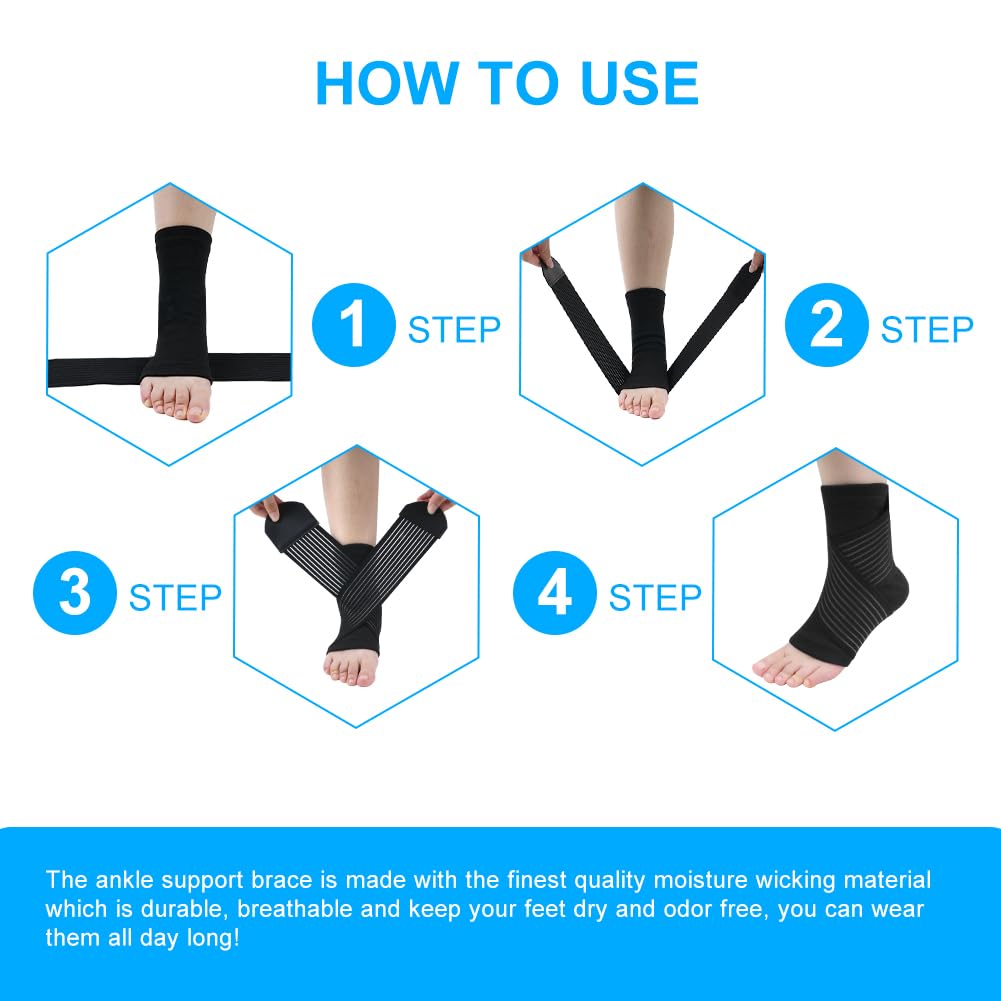 HOW TO USE

1 STEP

2 STEP

3 STEP

4 STEP

The ankle support brace is made with the finest quality moisture wicking material which is durable, breathable and keep your feet dry and odor free, you can wear them all day long!