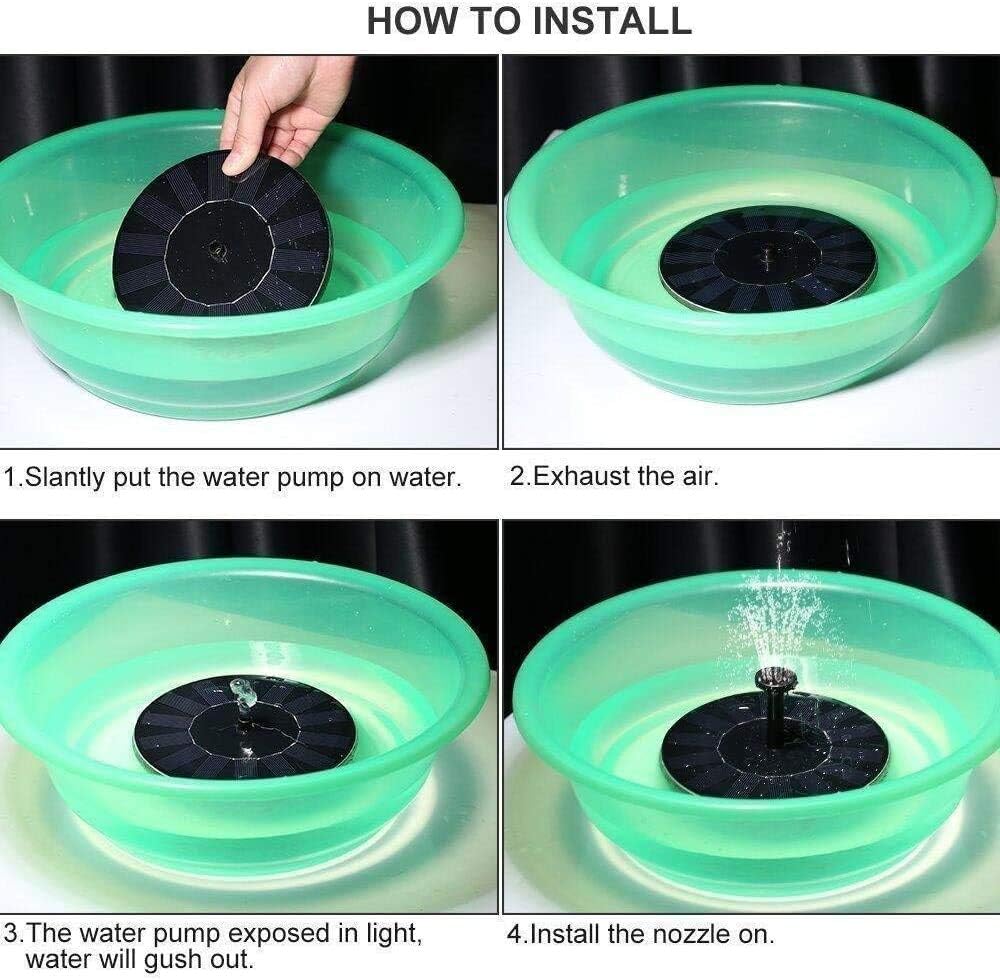 HOW TO INSTALL

1.Slantly put the water pump on water.

2.Exhaust the air.

3.The water pump exposed in light, water will gush out.

4.Install the nozzle on.