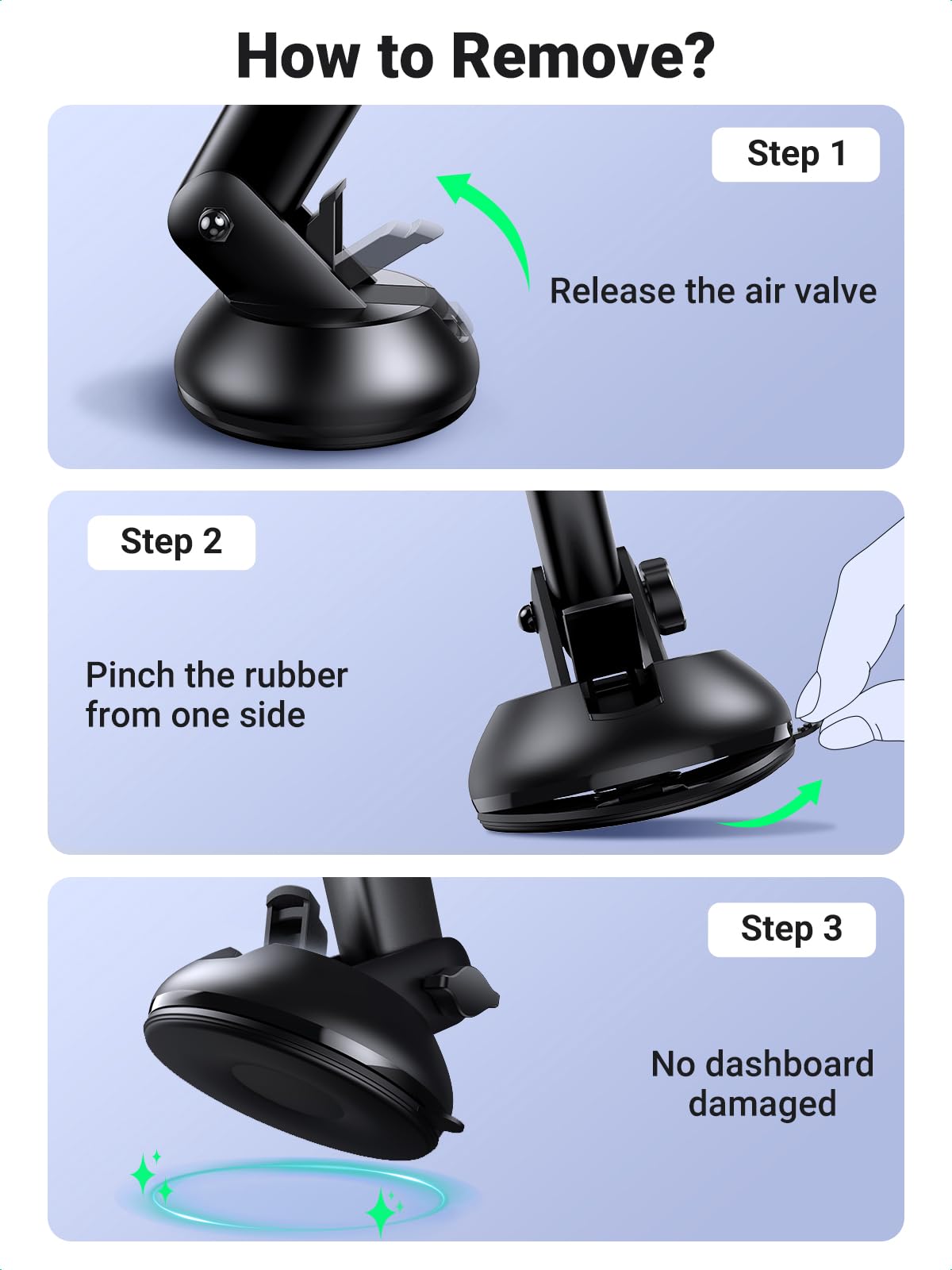 How to Remove?

Step 1

Release the air valve

Step 2

Pinch the rubber from one side

Step 3

No dashboard damaged