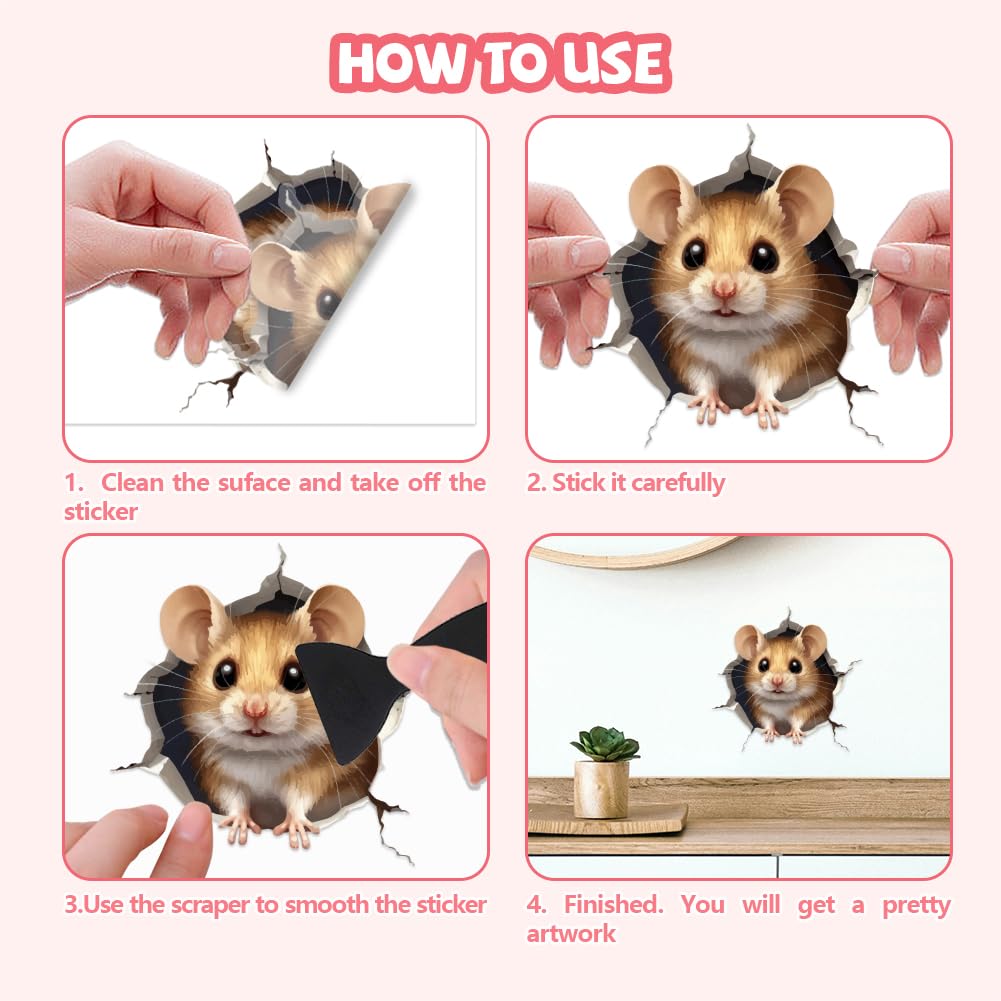 HOW TO USE

1. Clean the suface and take off the sticker

2. Stick it carefully

3.Use the scraper to smooth the sticker

4. Finished. You will get a pretty artwork