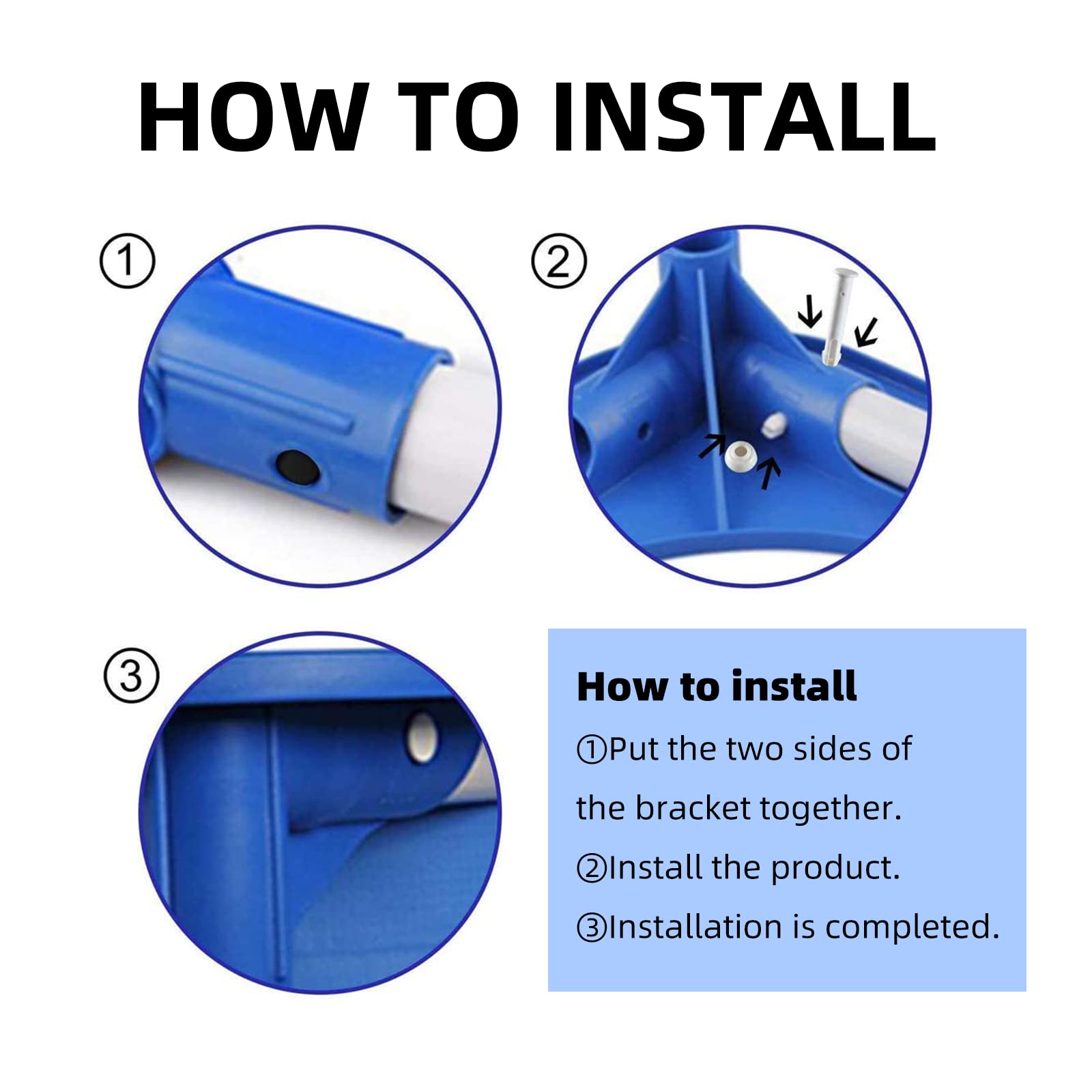 HOW TO INSTALL

①

②

③

How to install

①Put the two sides of the bracket together.

②Install the product.

③Installation is completed.