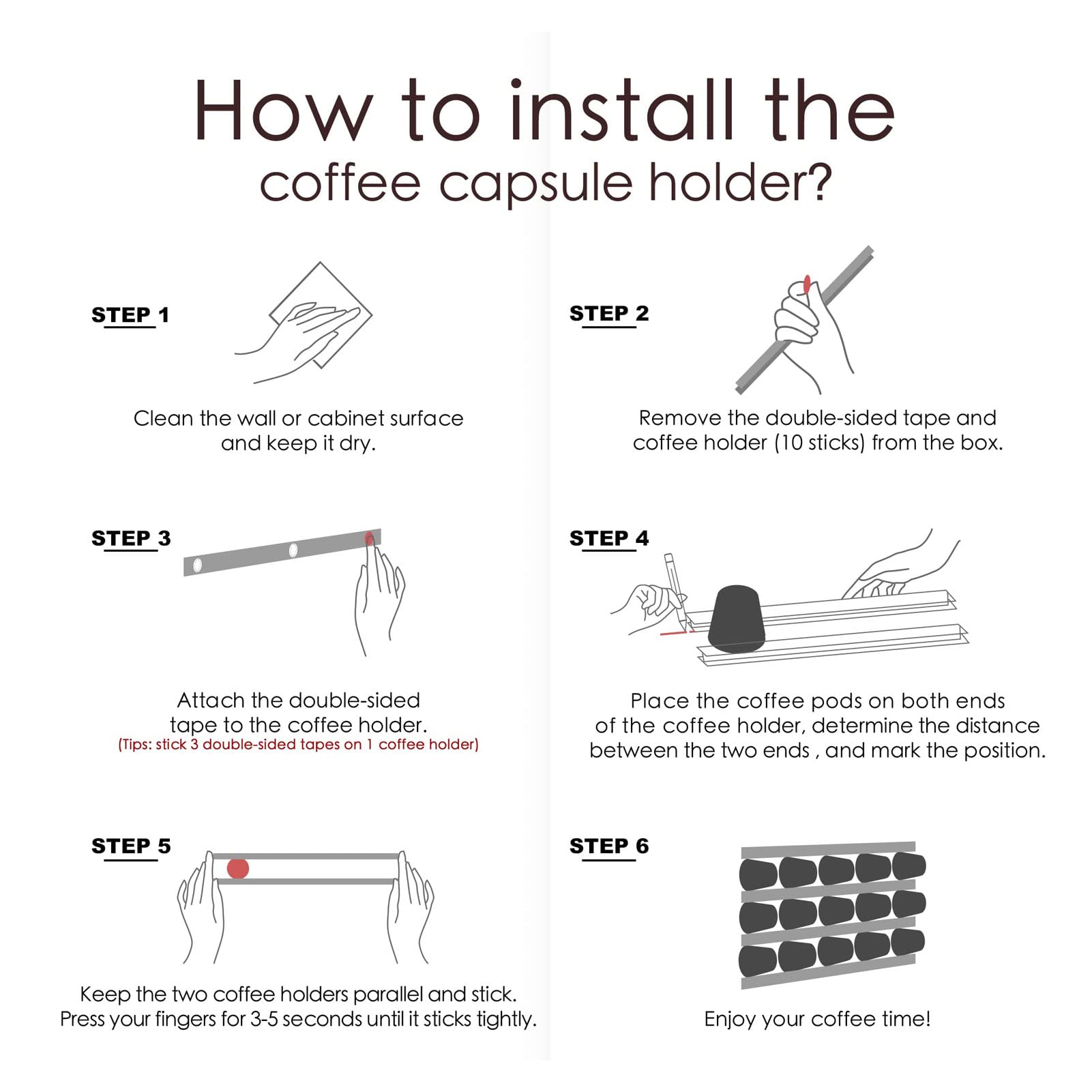 How to install the coffee capsule holder?

STEP 1

Clean the wall or cabinet surface and keep it dry.

STEP 2

Remove the double-sided tape and coffee holder (10 sticks) from the box.

STEP 3

Attach the double-sided tape to the coffee holder.
(Tips: stick 3 double-sided tapes on 1 coffee holder)

STEP 4

Place the coffee pods on both ends of the coffee holder, determine the distance between the two ends , and mark the position.

STEP 5

Keep the two coffee holders parallel and stick. Press your fingers for 3-5 seconds until it sticks tightly.

STEP 6

Enjoy your coffee time!