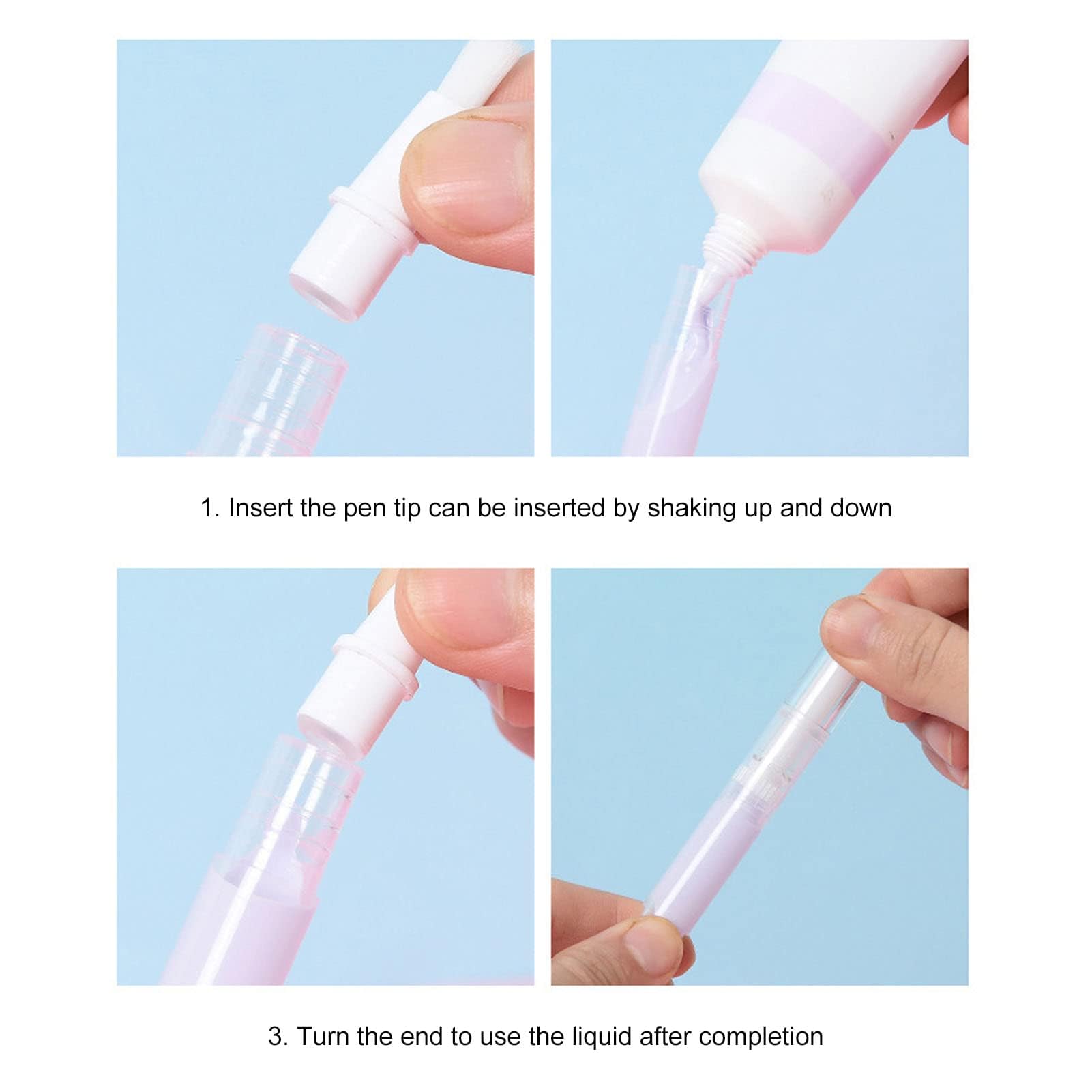 1. Insert the pen tip can be inserted by shaking up and down

3. Turn the end to use the liquid after completion