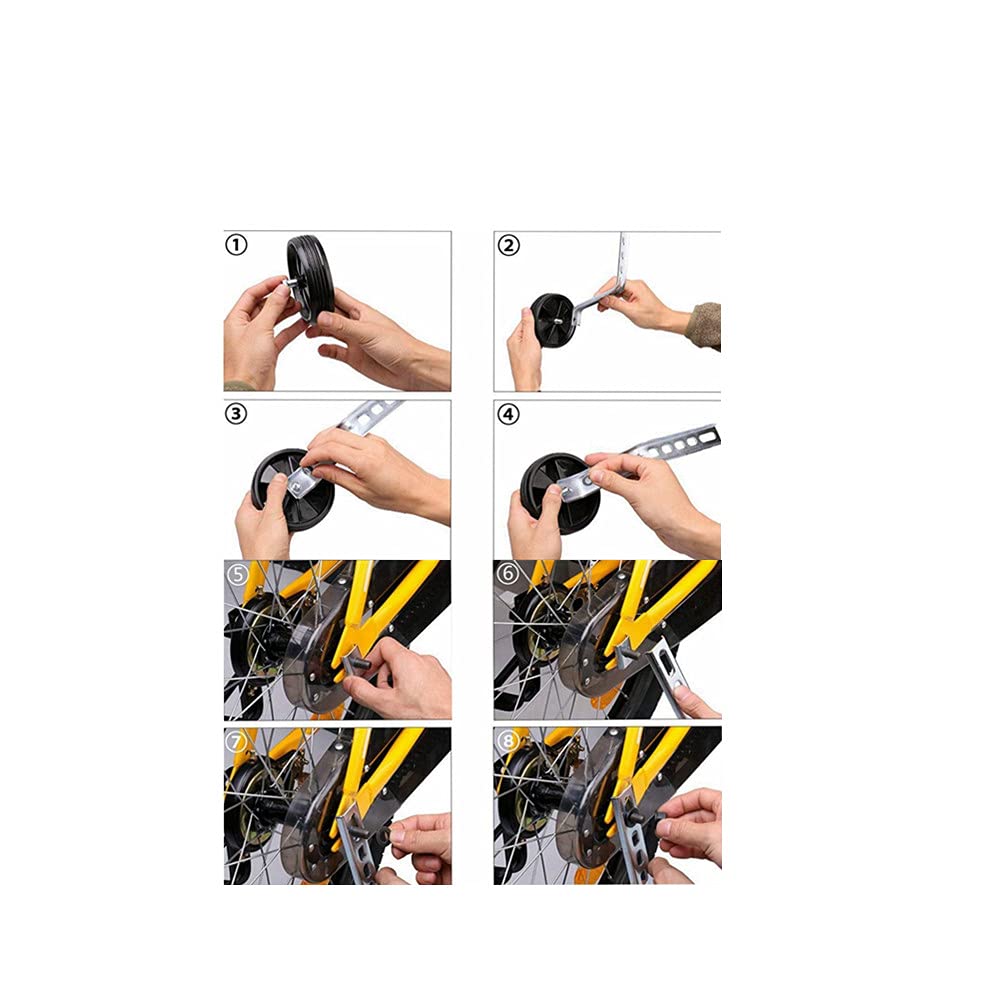 ①
②
③
④
⑤
⑥
⑦
⑧