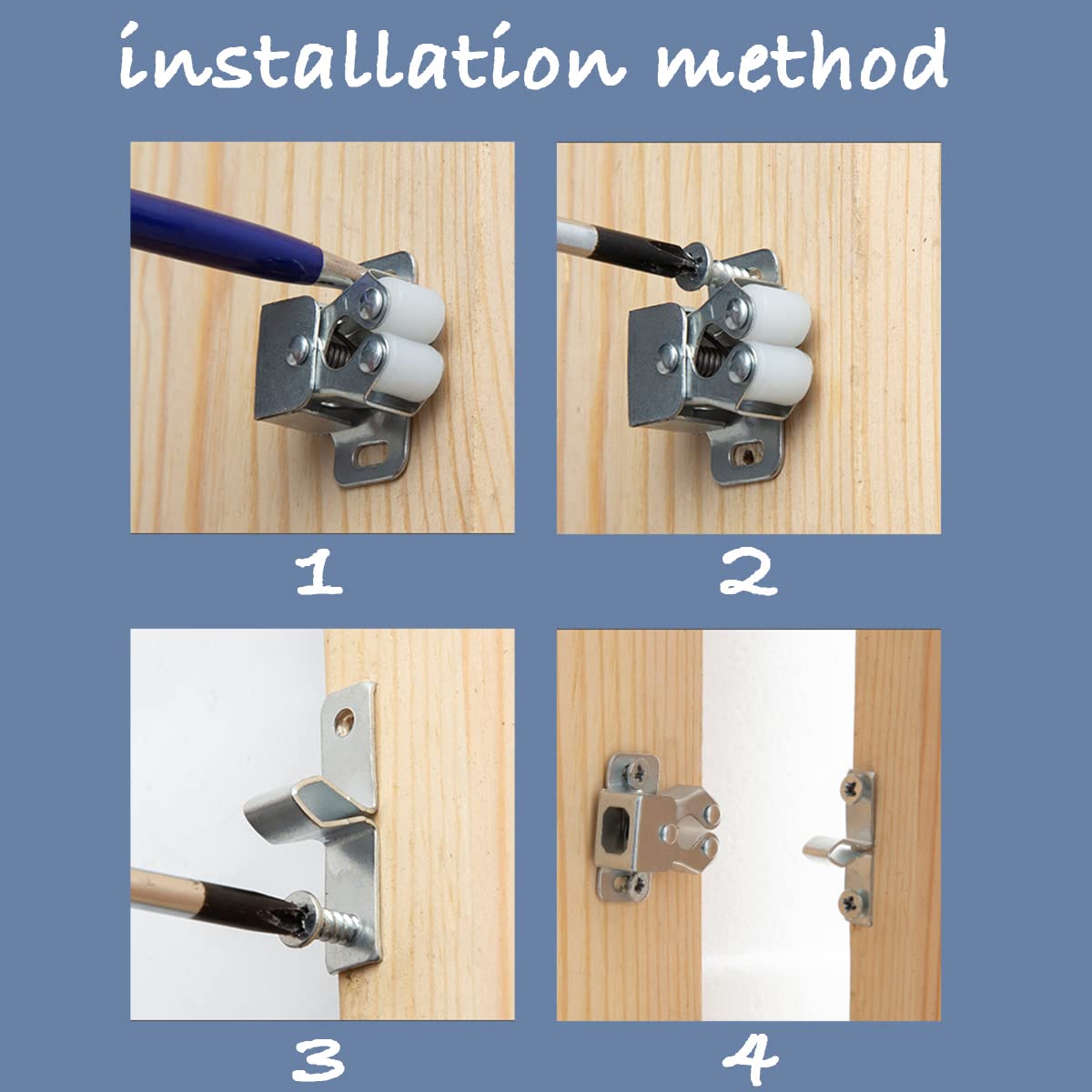 installation method

1

2

3

4