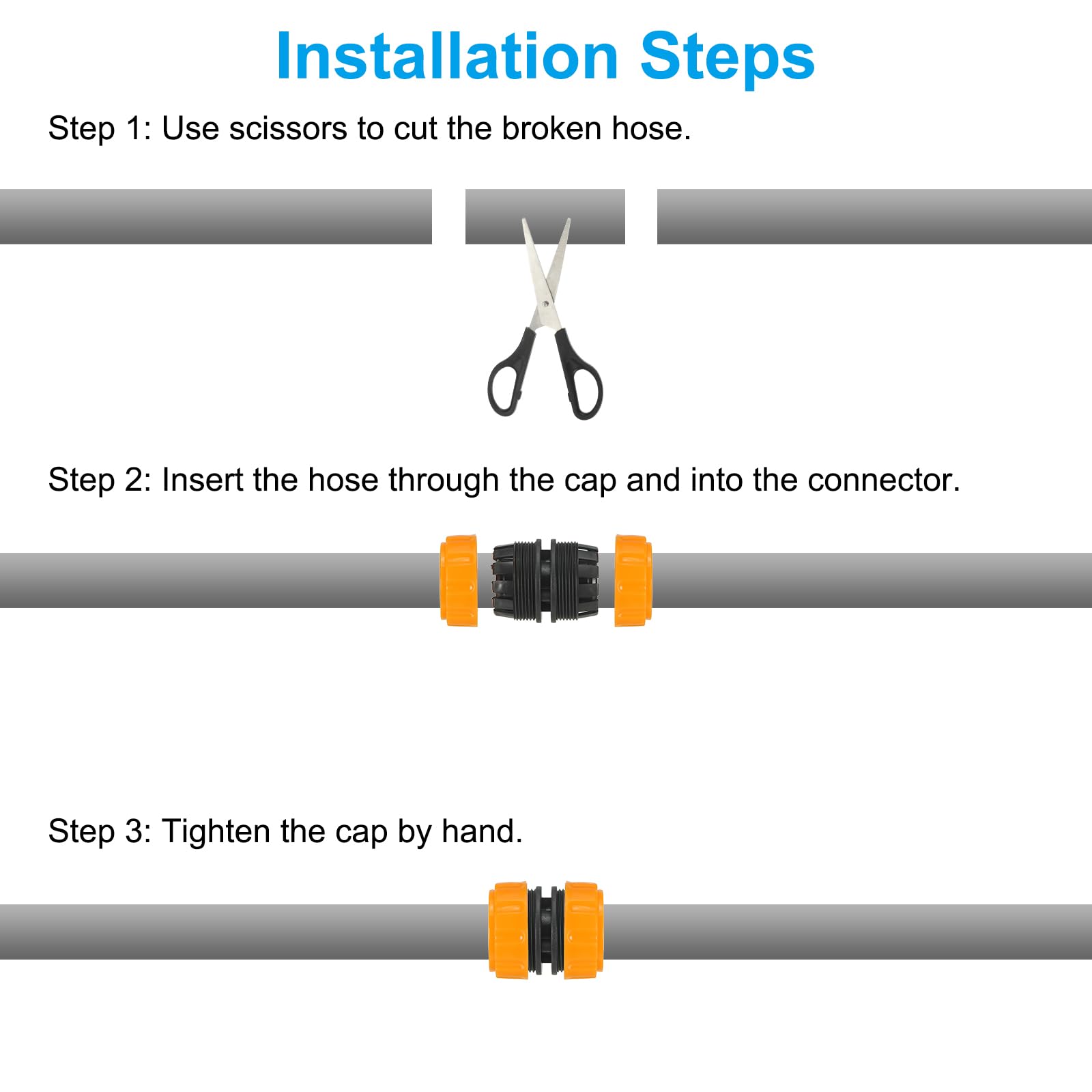 Installation Steps

Step 1: Use scissors to cut the broken hose.

Step 2: Insert the hose through the cap and into the connector.

Step 3: Tighten the cap by hand.