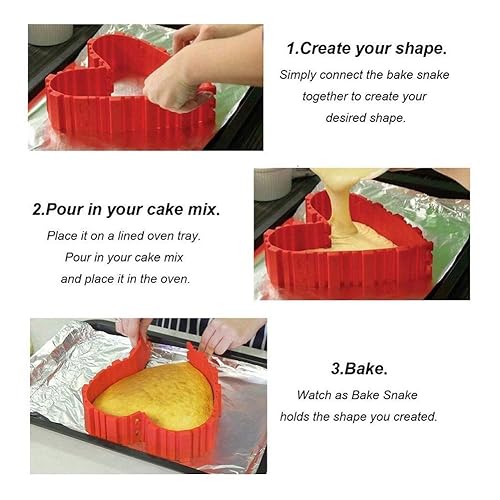 1.Create your shape.

Simply connect the bake snake together to create your desired shape.

2.Pour in your cake mix.

Place it on a lined oven tray. Pour in your cake mix and place it in the oven.

3.Bake.

Watch as Bake Snake holds the shape you created.