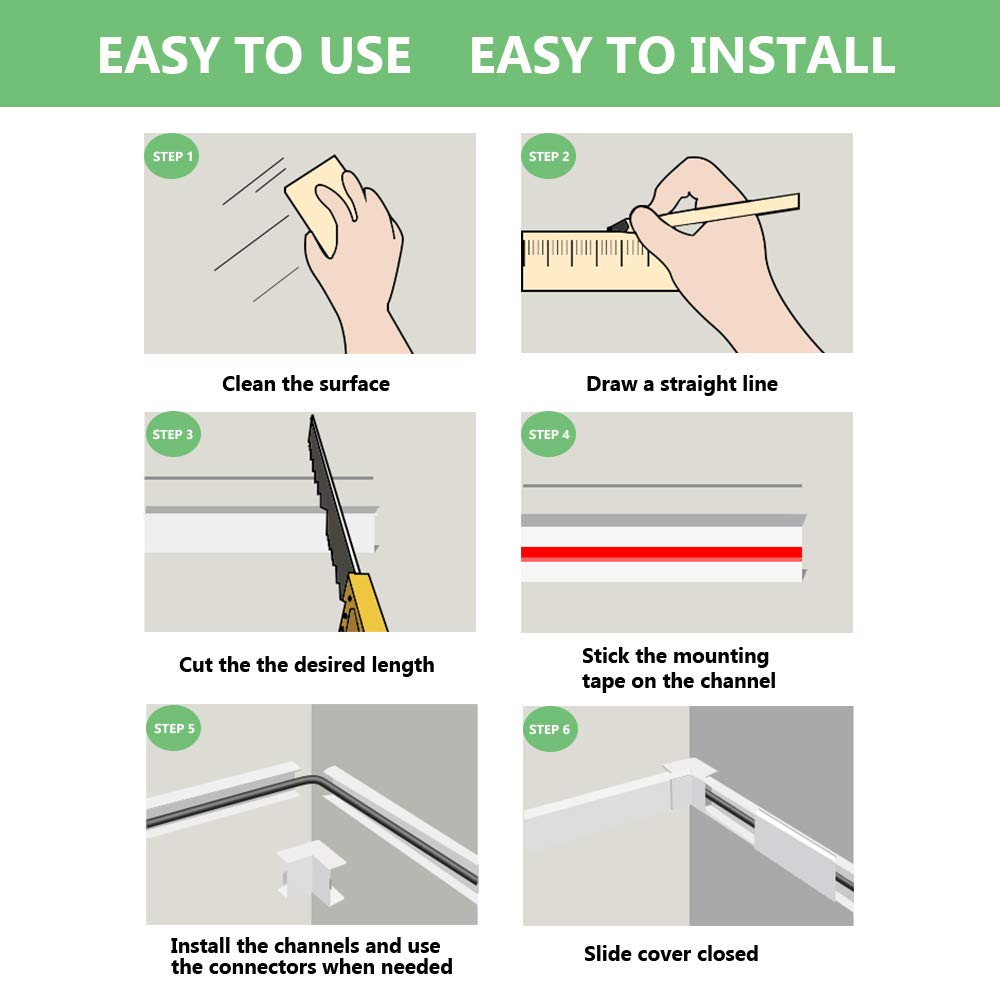 EASY TO USE EASY TO INSTALL

STEP 1

Clean the surface

STEP 2

Draw a straight line

STEP 3

Cut the the desired length

STEP 4

Stick the mounting tape on the channel

STEP 5

Install the channels and use the connectors when needed

STEP 6

Slide cover closed