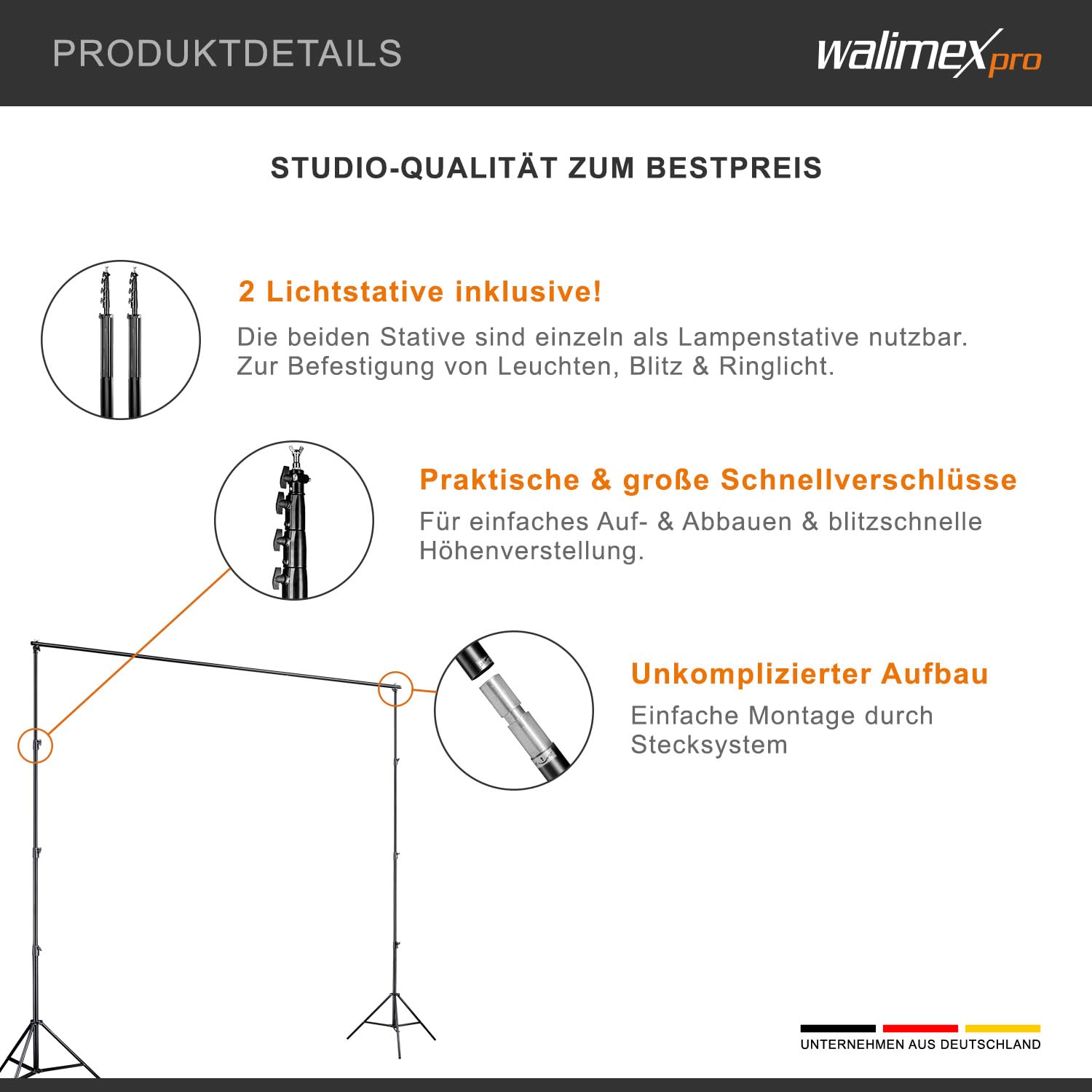 PRODUKTDETAILS

walimex pro

STUDIO-QUALITÄT ZUM BESTPREIS

2 Lichtstative inklusive!

Die beiden Stative sind einzeln als Lampenstative nutzbar. Zur Befestigung von Leuchten, Blitz & Ringlicht.

Praktische & große Schnellverschlüsse

Für einfaches Auf- & Abbauen & blitzschnelle Höhenverstellung.

Unkomplizierter Aufbau

Einfache Montage durch Stecksystem

UNTERNEHMEN AUS DEUTSCHLAND