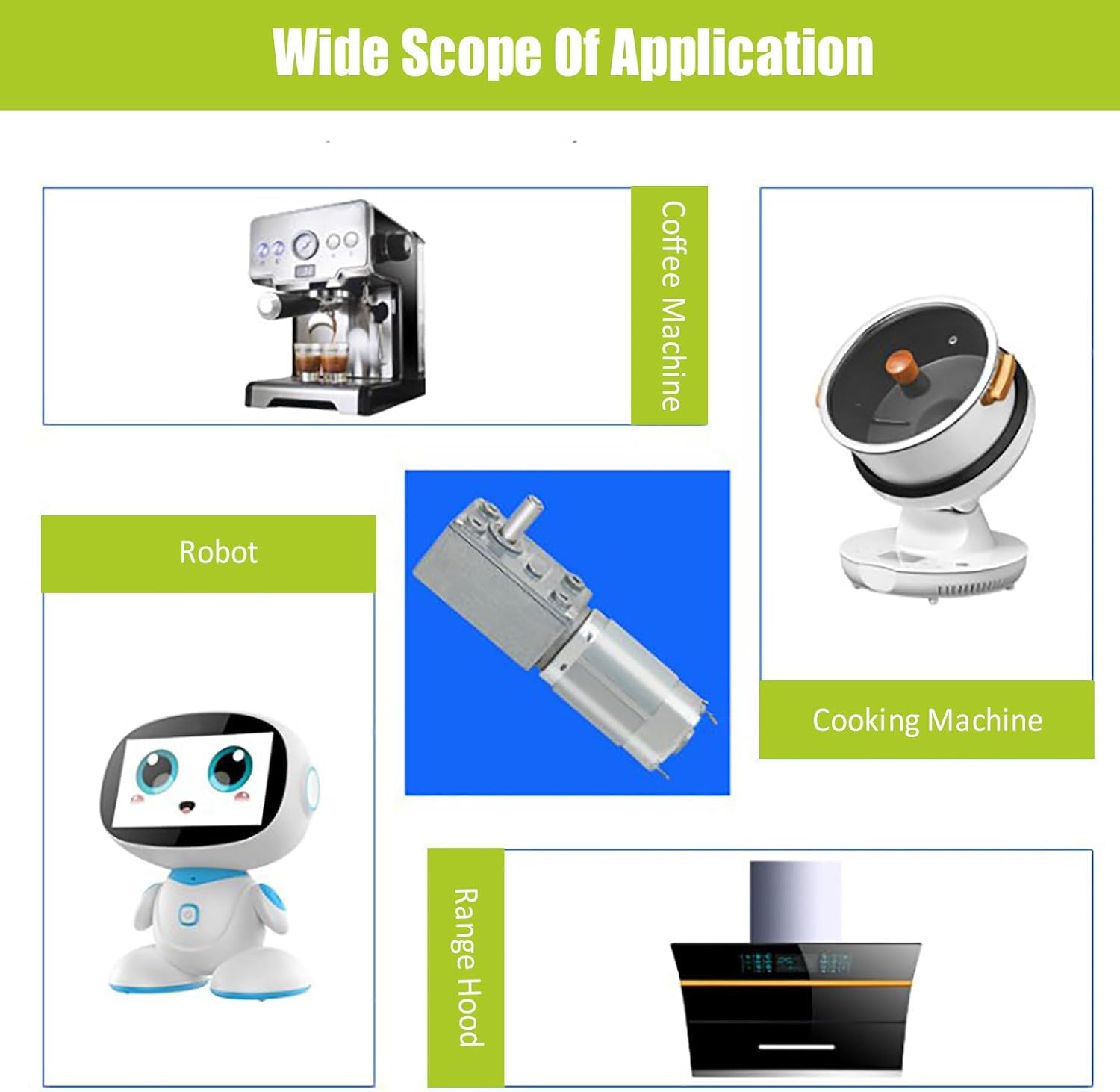 Wide Scope Of Application

Coffee Machine

Robot

Cooking Machine

Range Hood