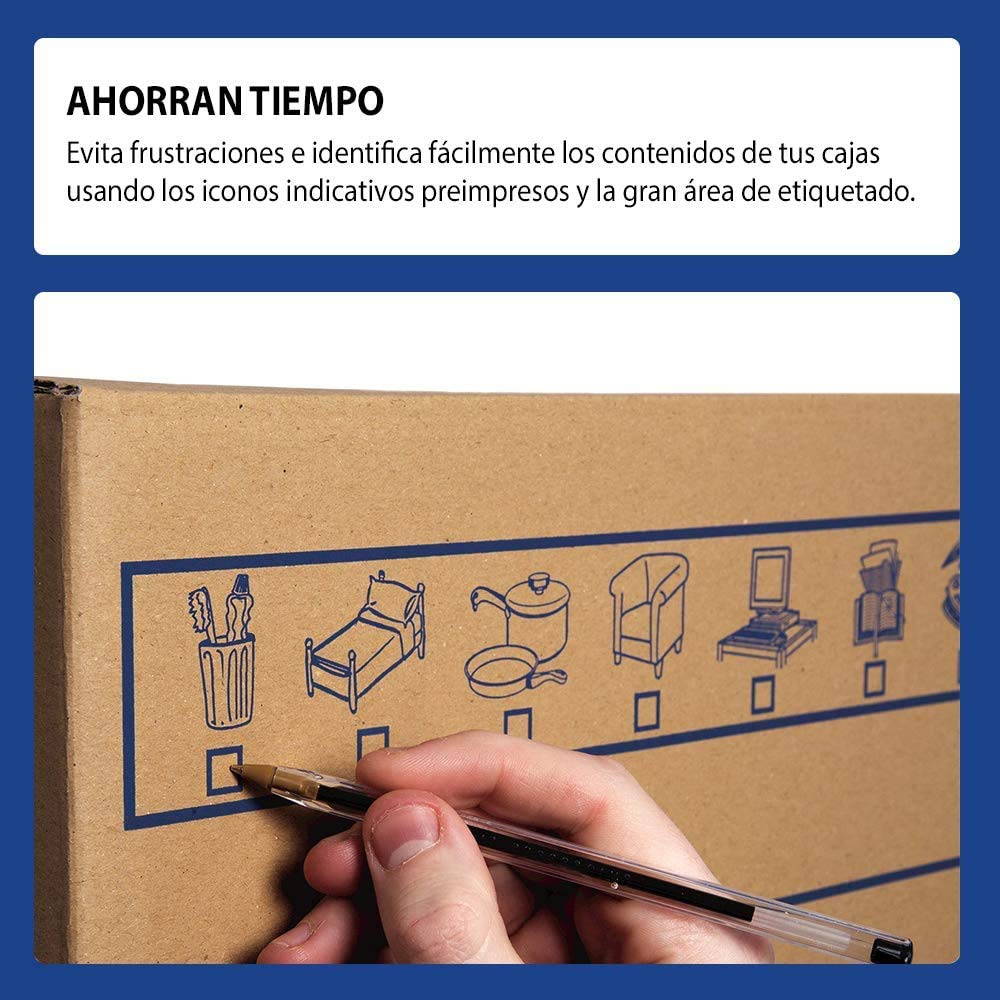 AHORRAN TIEMPO
Evita frustraciones e identifica fácilmente los contenidos de tus cajas usando los iconos indicativos preimpresos y la gran área de etiquetado.