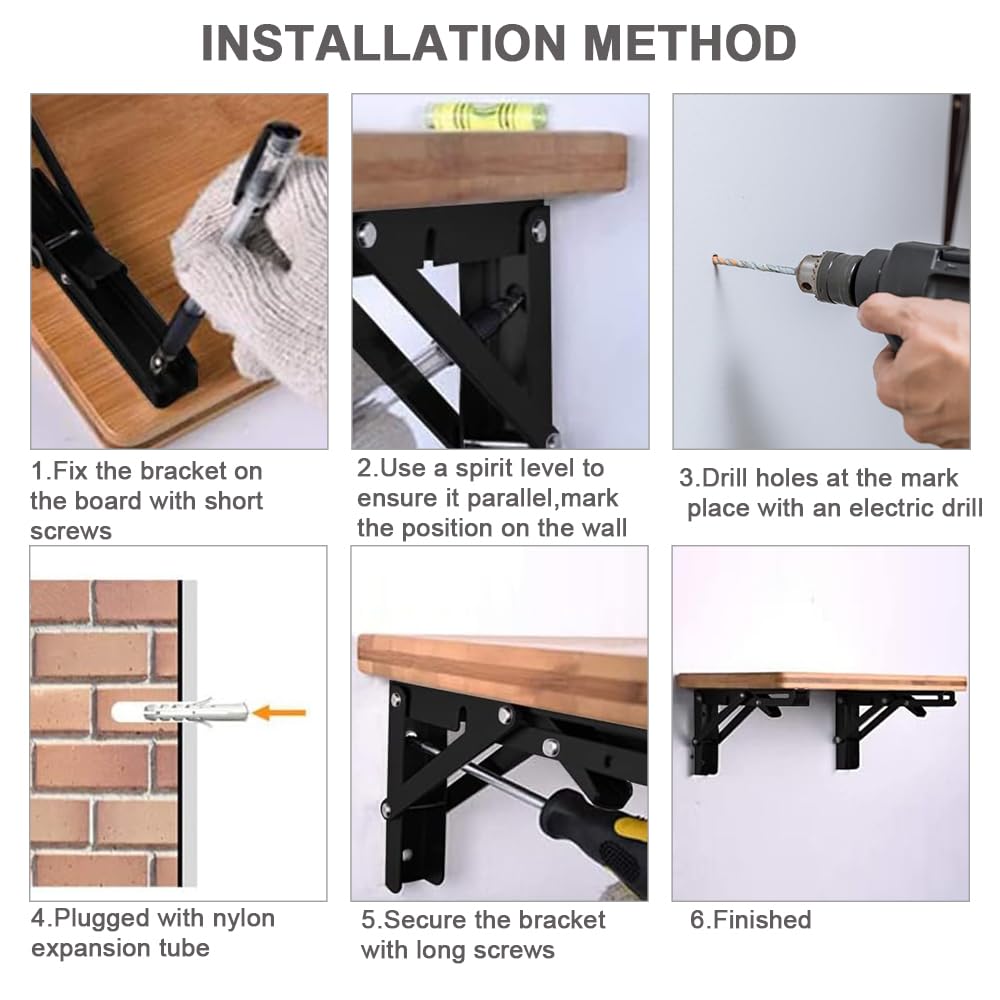 INSTALLATION METHOD

1.Fix the bracket on the board with short screws

2.Use a spirit level to ensure it parallel,mark the position on the wall

3.Drill holes at the mark place with an electric drill

4.Plugged with nylon expansion tube

5.Secure the bracket with long screws

6.Finished