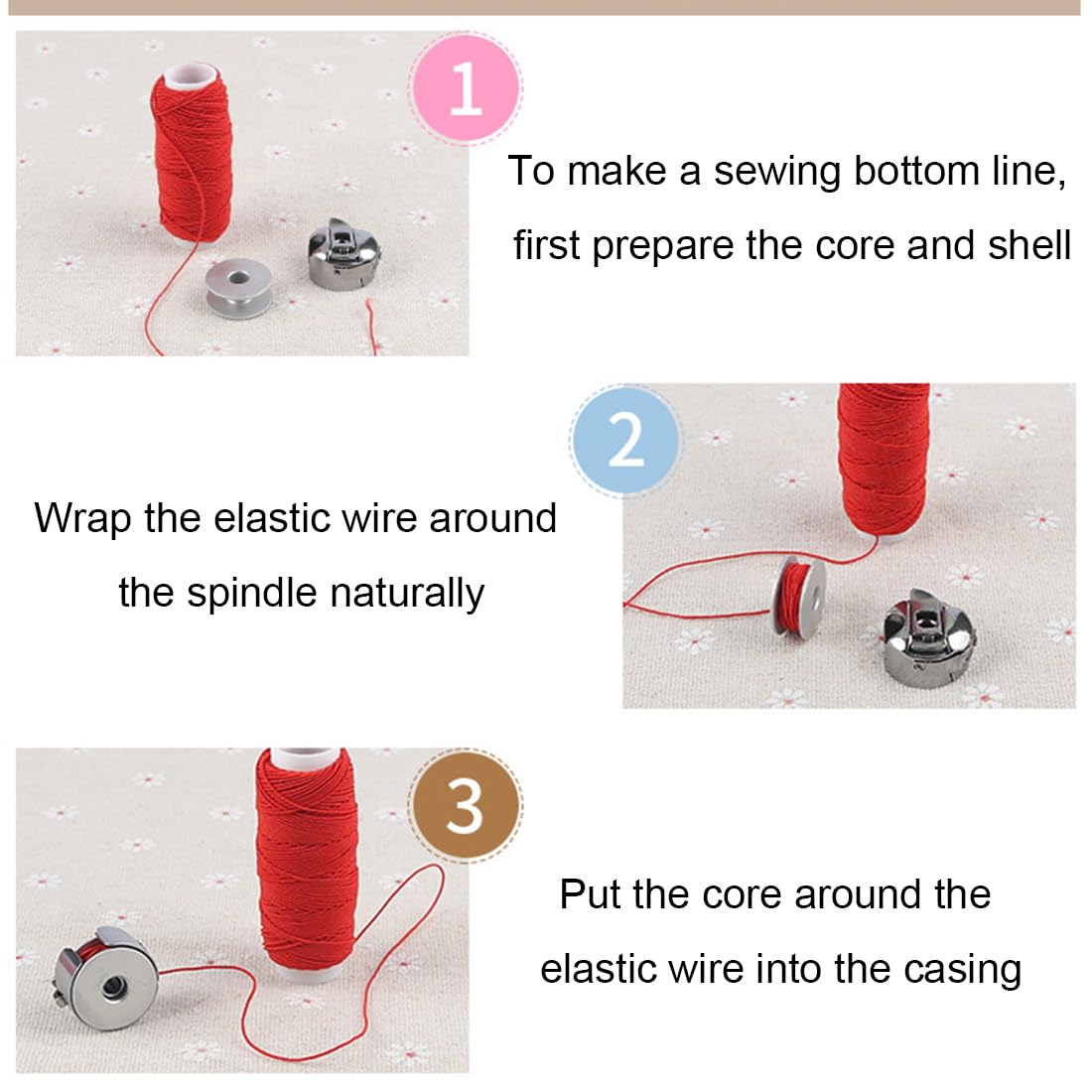 1

To make a sewing bottom line, first prepare the core and shell

2

Wrap the elastic wire around the spindle naturally

3

Put the core around the elastic wire into the casing