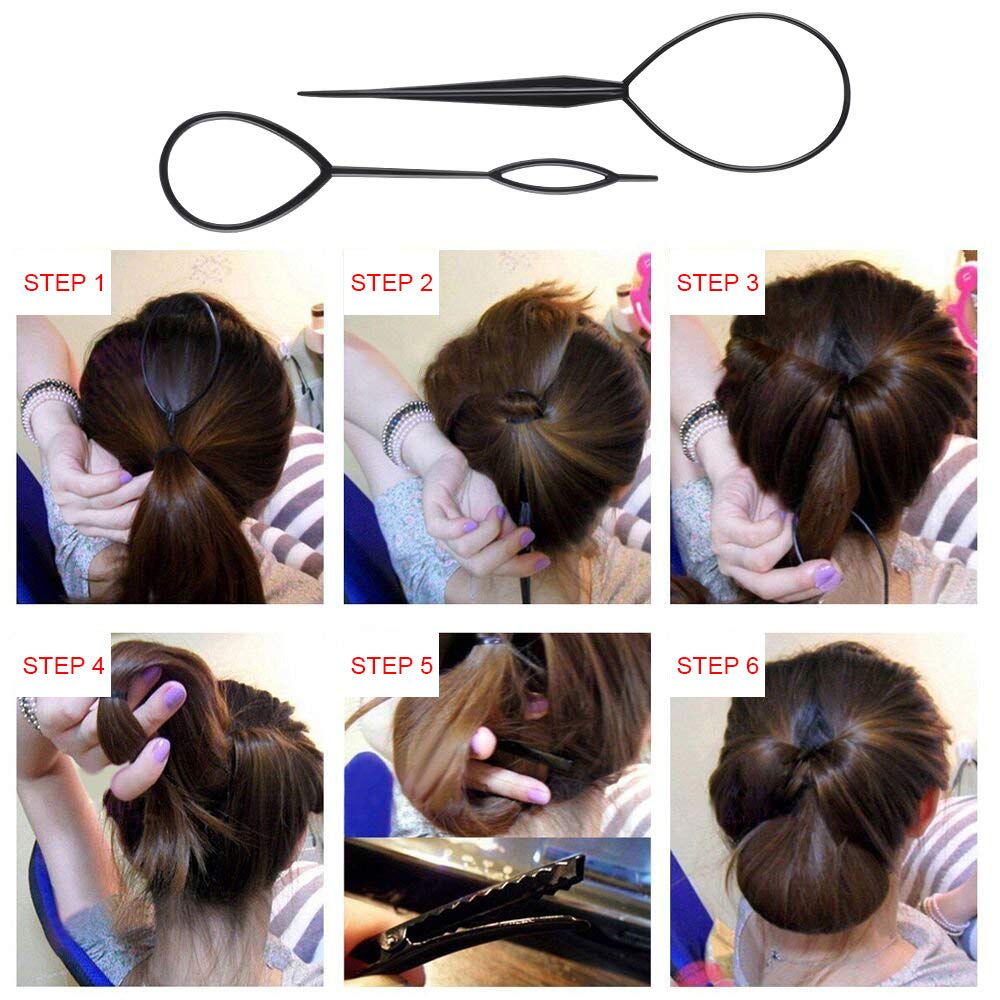 STEP 1

STEP 2

STEP 3

STEP 4

STEP 5

STEP 6