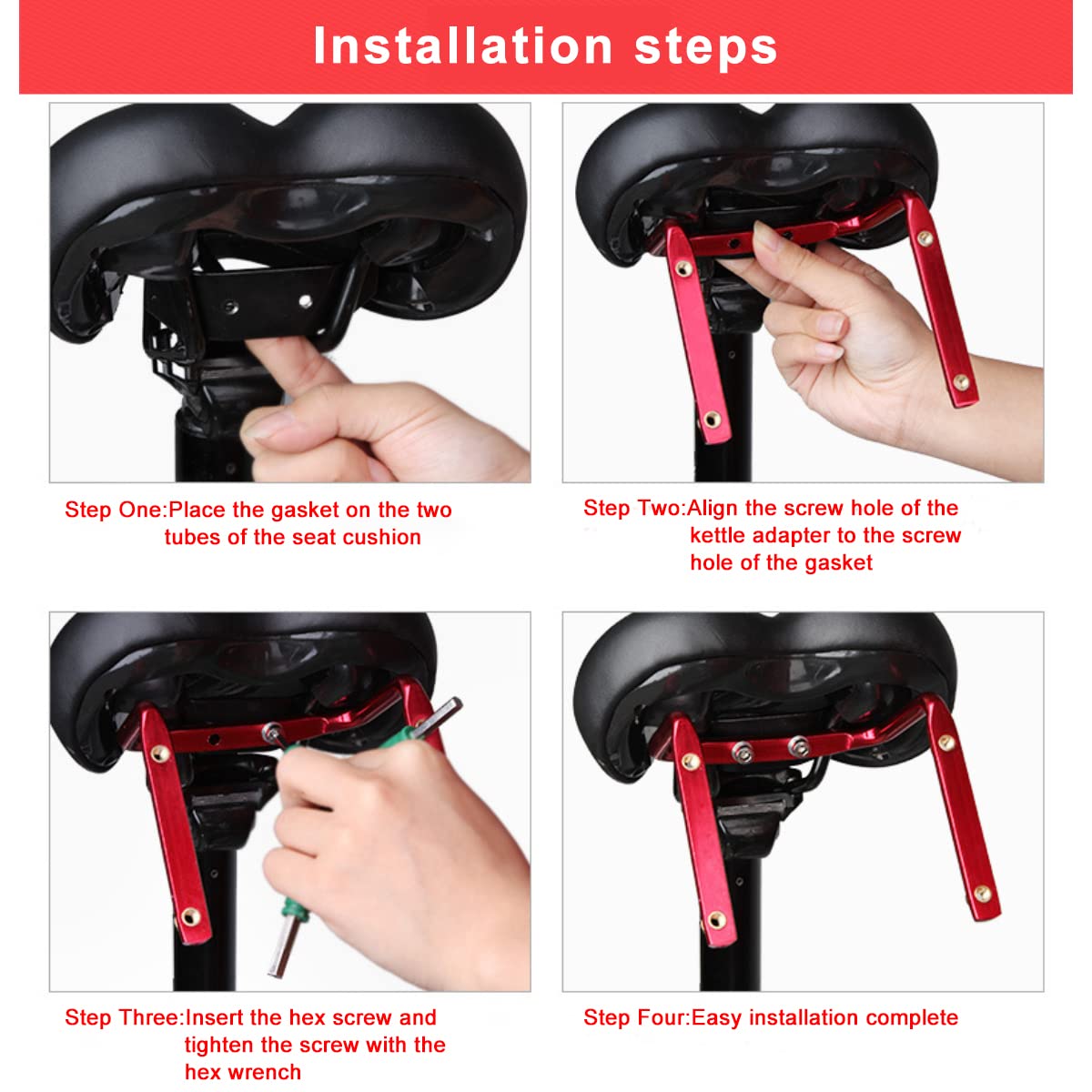 Installation steps

Step One:Place the gasket on the two tubes of the seat cushion

Step Two:Align the screw hole of the kettle adapter to the screw hole of the gasket

Step Three:Insert the hex screw and tighten the screw with the hex wrench

Step Four:Easy installation complete