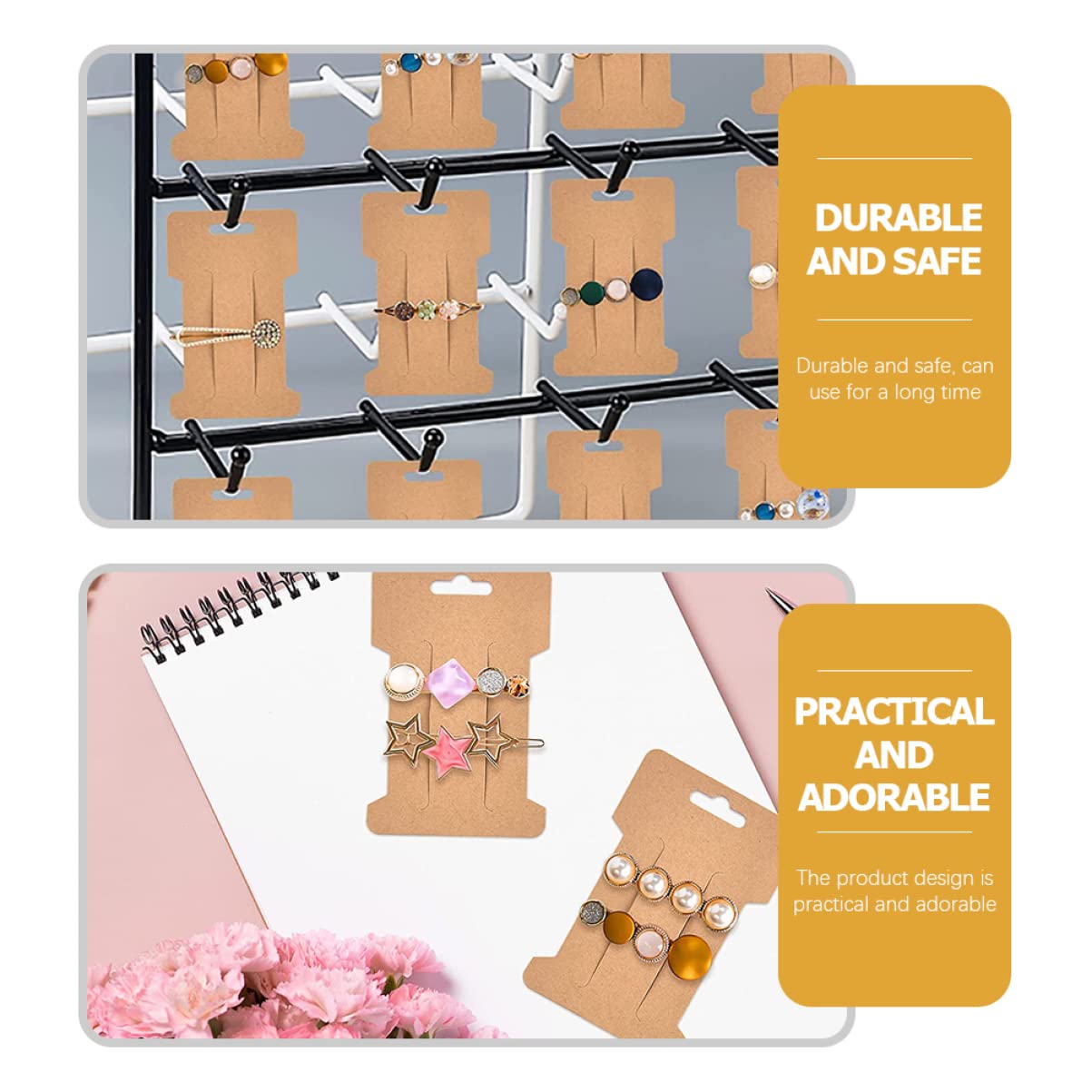 DURABLE AND SAFE

Durable and safe, can use for a long time

PRACTICAL AND ADORABLE

The product design is practical and adorable