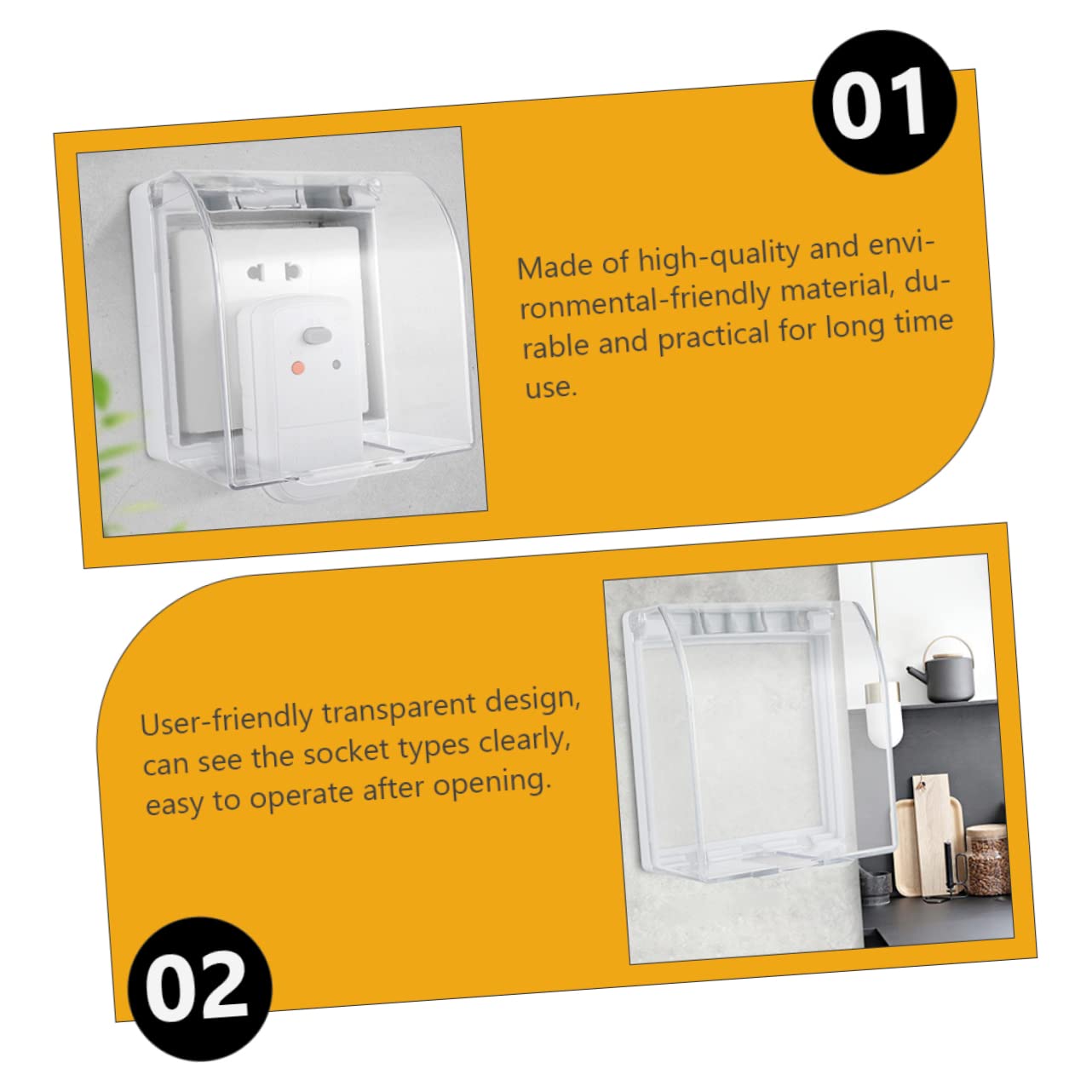 01

Made of high-quality and environmental-friendly material, durable and practical for long time use.

User-friendly transparent design, can see the socket types clearly, easy to operate after opening.

02