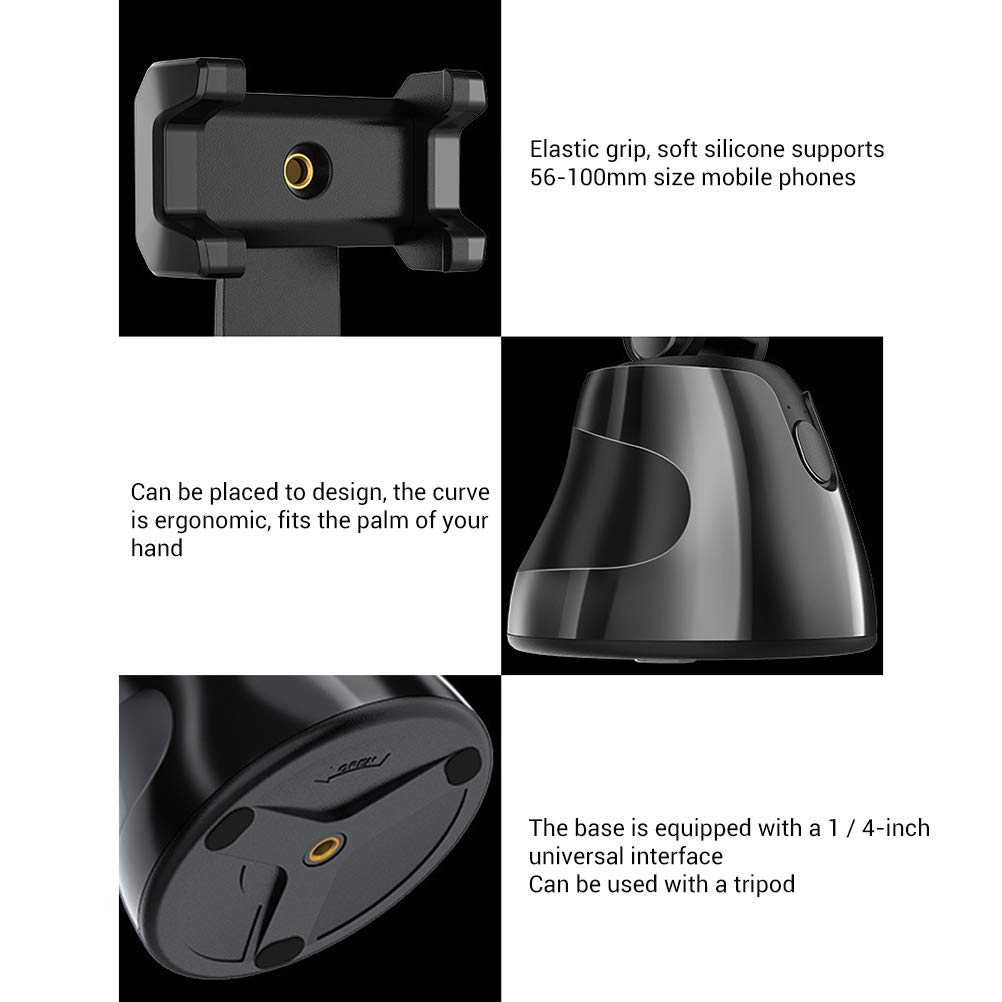 Elastic grip, soft silicone supports 56-100mm size mobile phones

Can be placed to design, the curve is ergonomic, fits the palm of your hand

The base is equipped with a 1 / 4-inch universal interface
Can be used with a tripod