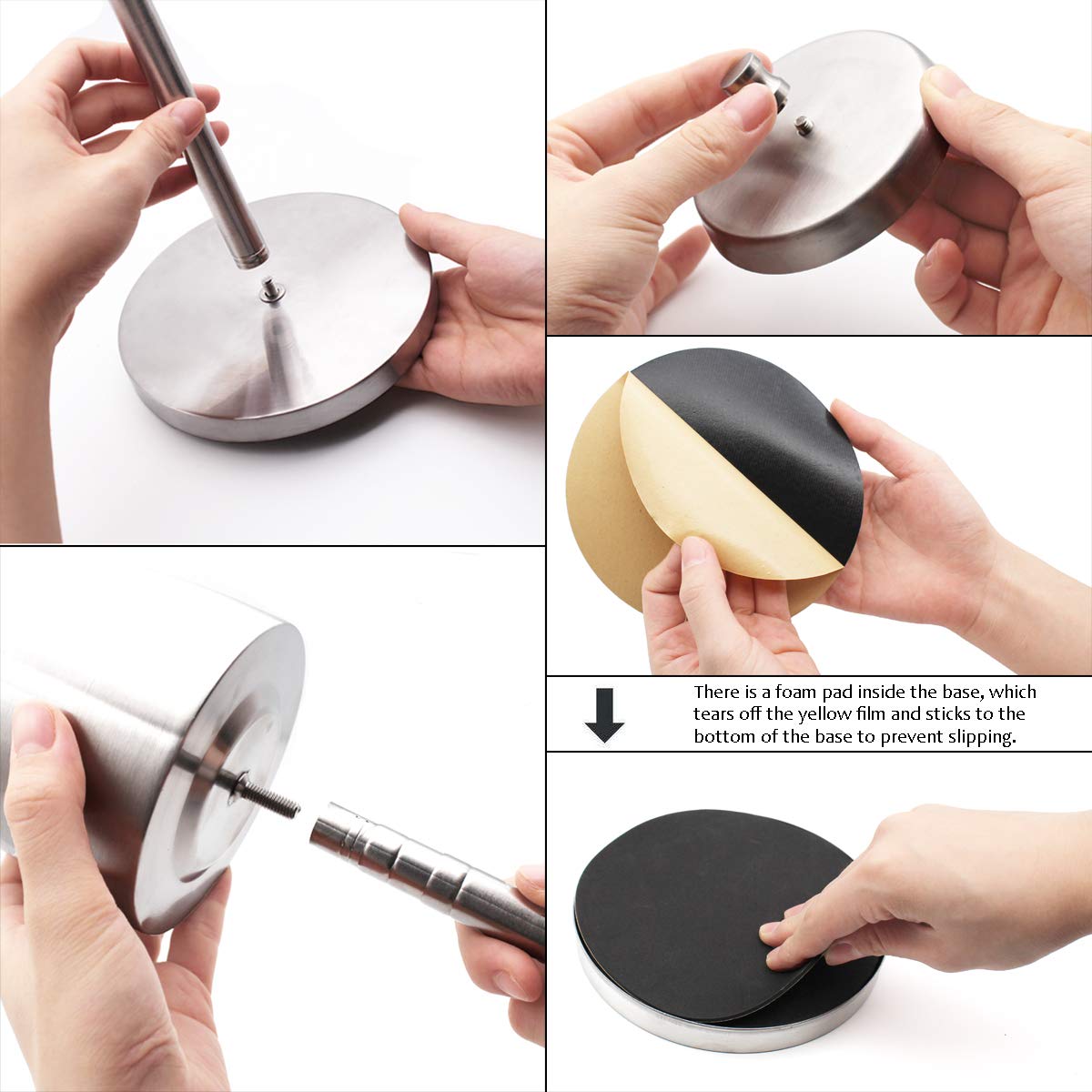 There is a foam pad inside the base, which tears off the yellow film and sticks to the bottom of the base to prevent slipping.