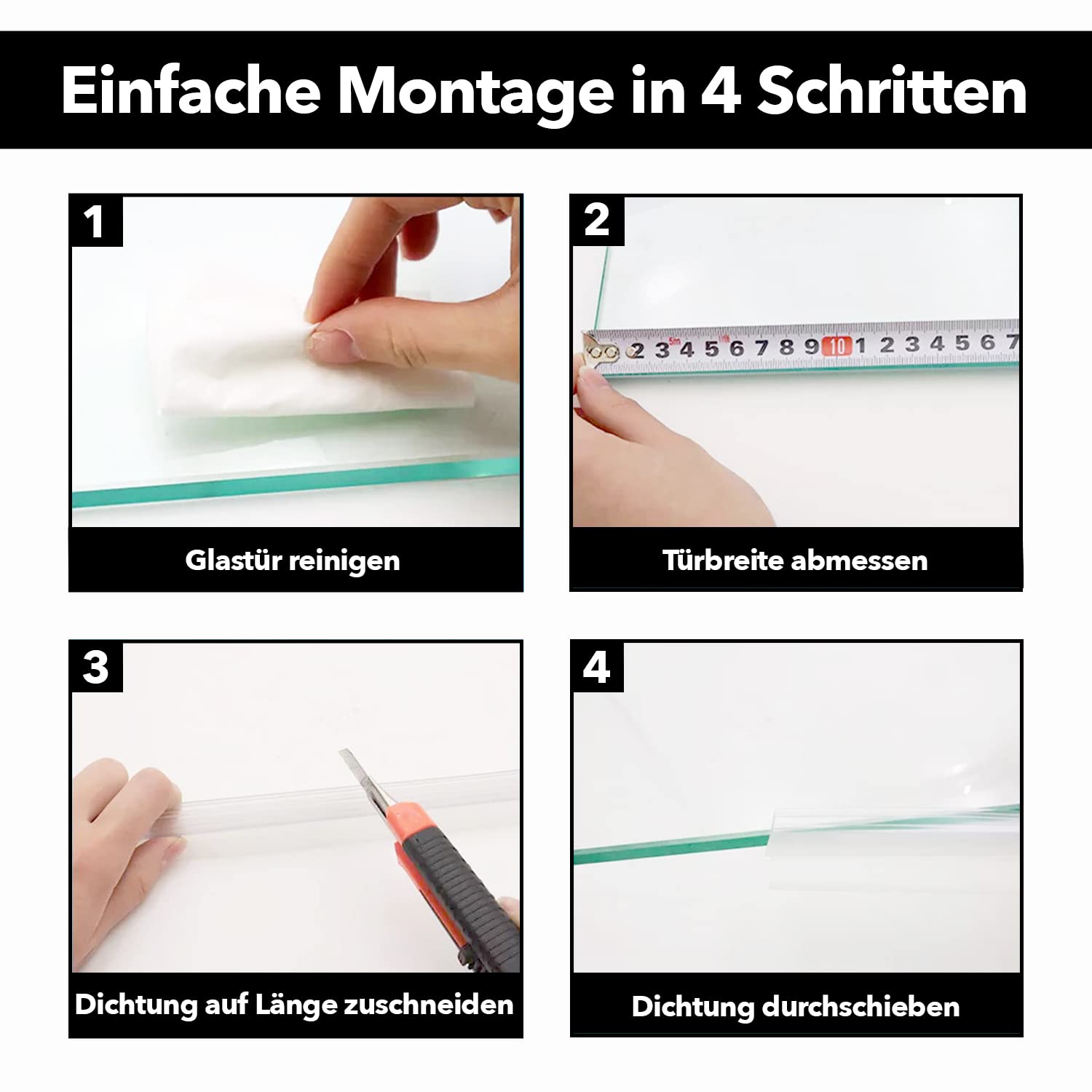 Einfache Montage in 4 Schritten

1

Glastür reinigen

2

2 3 4 5 6 7 8 9 10 1 2 3 4 5 6 7

Türbreite abmessen

3

Dichtung auf Länge zuschneiden

4

Dichtung durchschieben