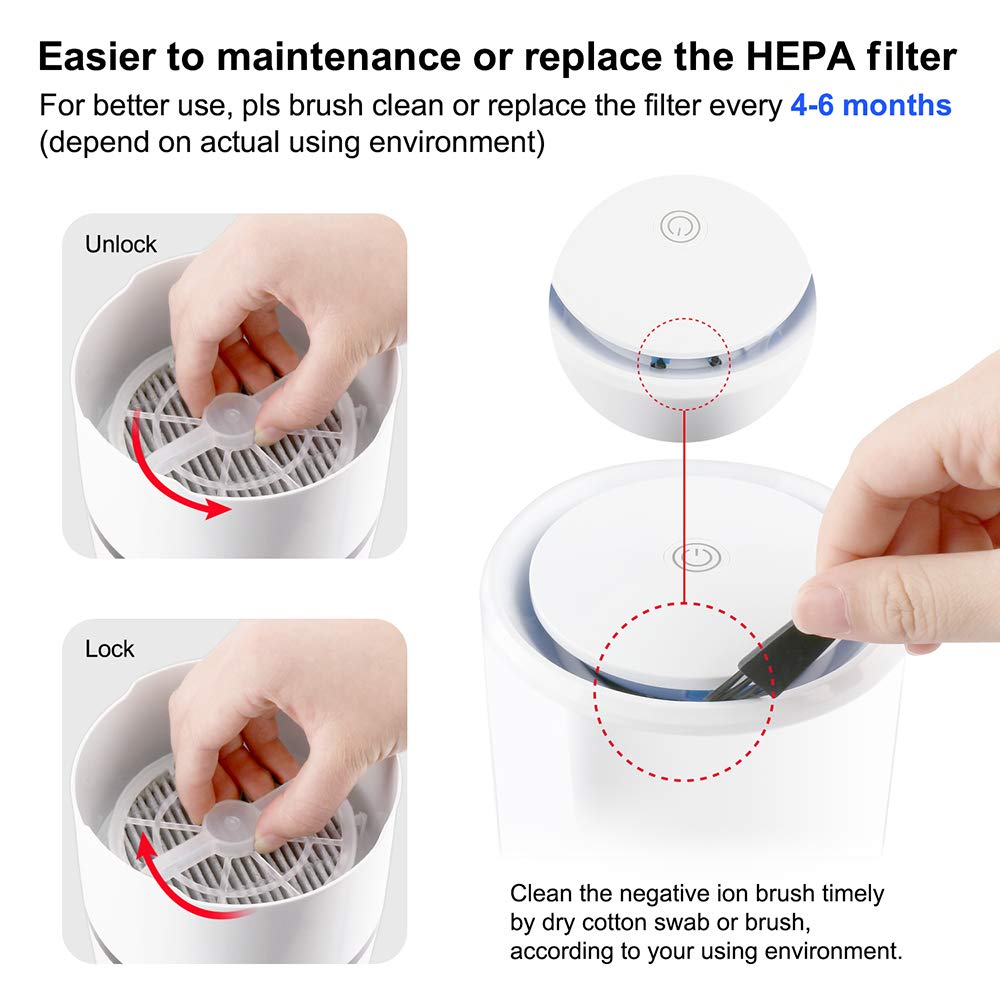 Easier to maintenance or replace the HEPA filter
For better use, pls brush clean or replace the filter every 4-6 months (depend on actual using environment)

Unlock

Lock

Clean the negative ion brush timely by dry cotton swab or brush, according to your using environment.