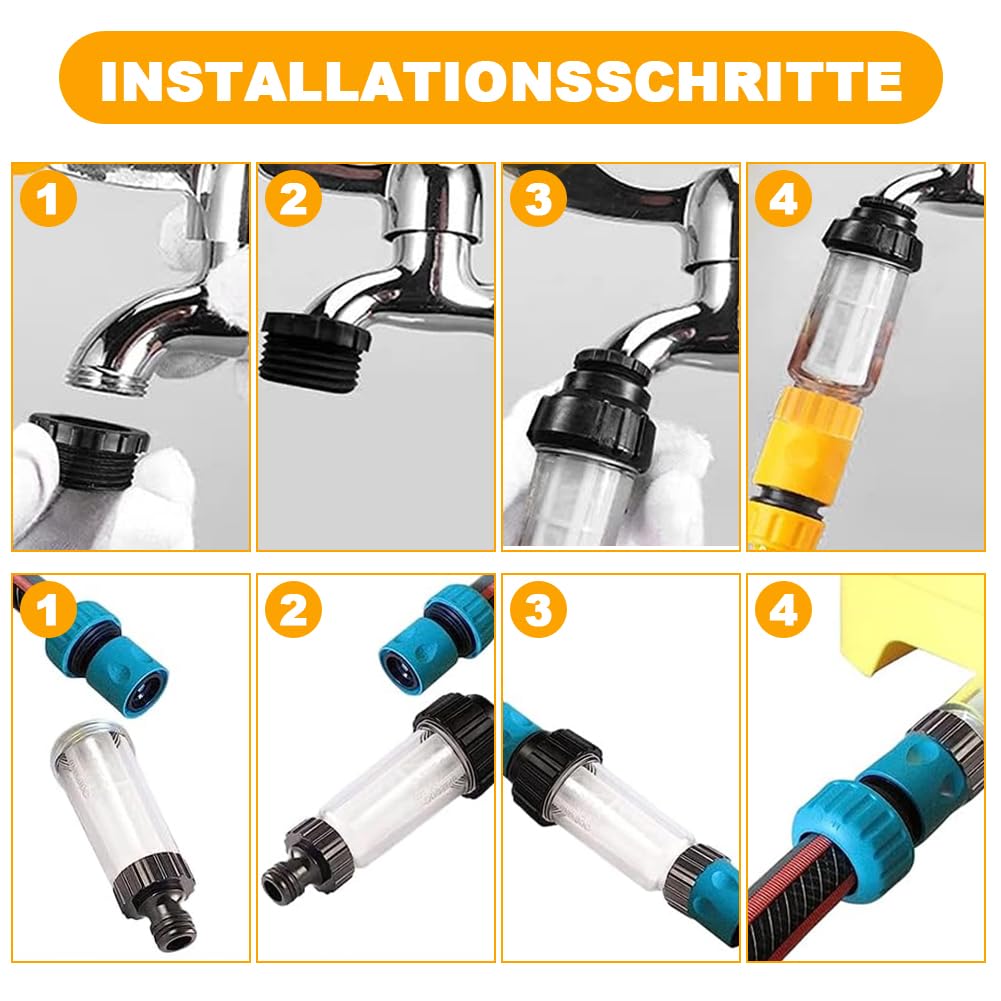 INSTALLATIONSSCHRITTE

1

2

3

4

1

2

3

4