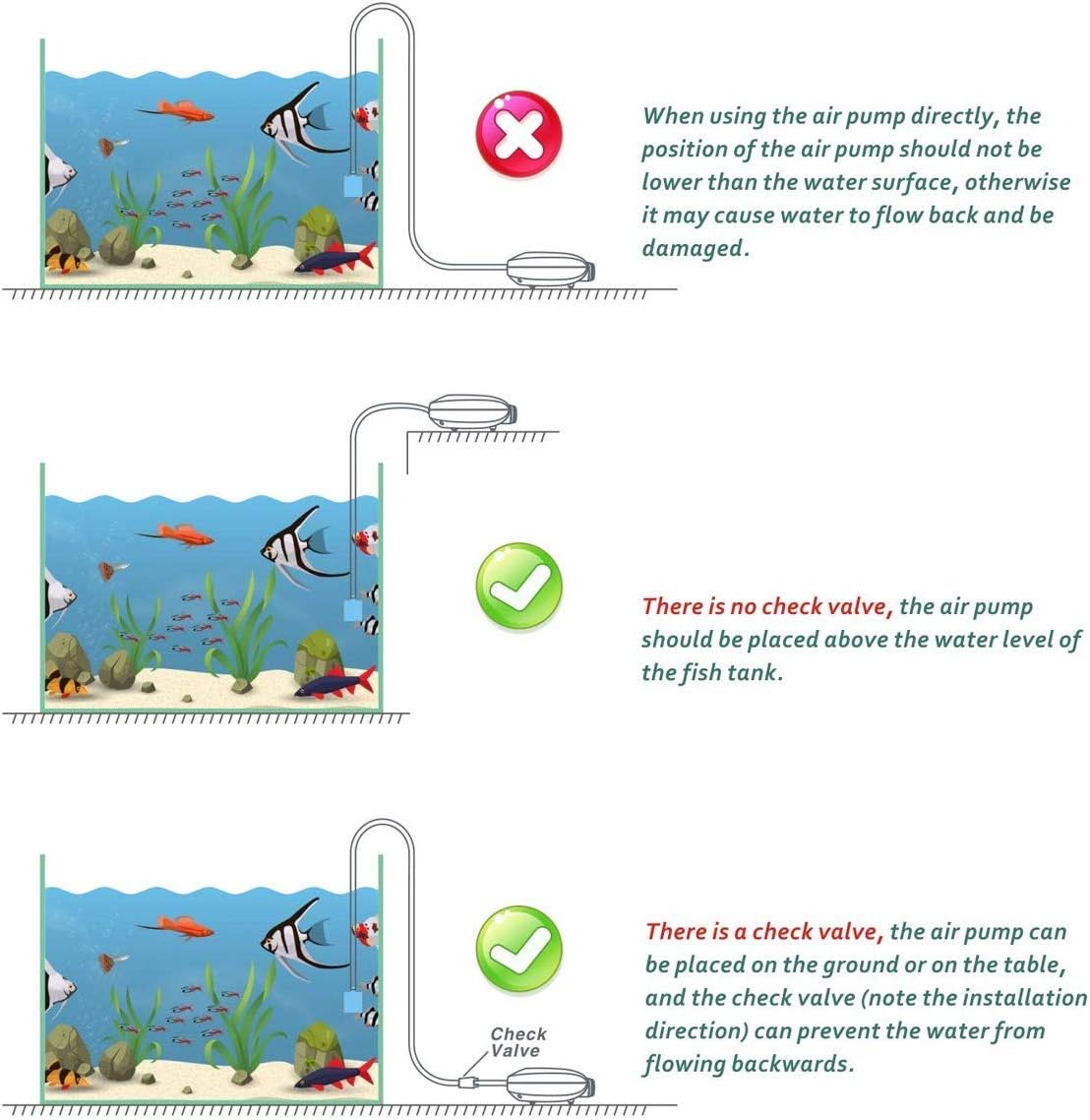 When using the air pump directly, the position of the air pump should not be lower than the water surface, otherwise it may cause water to flow back and be damaged.

There is no check valve, the air pump should be placed above the water level of the fish tank.

Check Valve

There is a check valve, the air pump can be placed on the ground or on the table, and the check valve (note the installation direction) can prevent the water from flowing backwards.