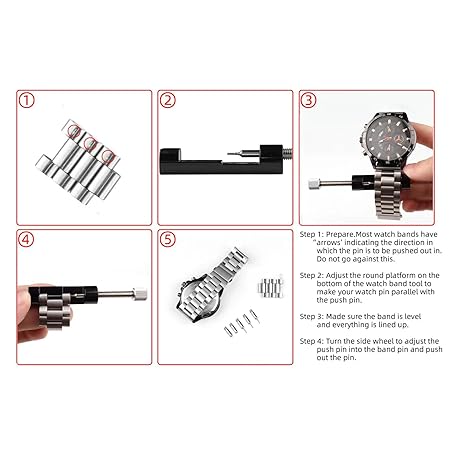 ①

②

③

④

⑤

Step 1: Prepare.Most watch bands have "arrows' indicating the direction in which the pin is to be pushed out in. Do not go against this.

Step 2: Adjust the round platform on the bottom of the watch band tool to make your watch pin parallel with the push pin.

Step 3: Made sure the band is level and everything is lined up.

Step 4: Turn the side wheel to adjust the push pin into the band pin and push out the pin.