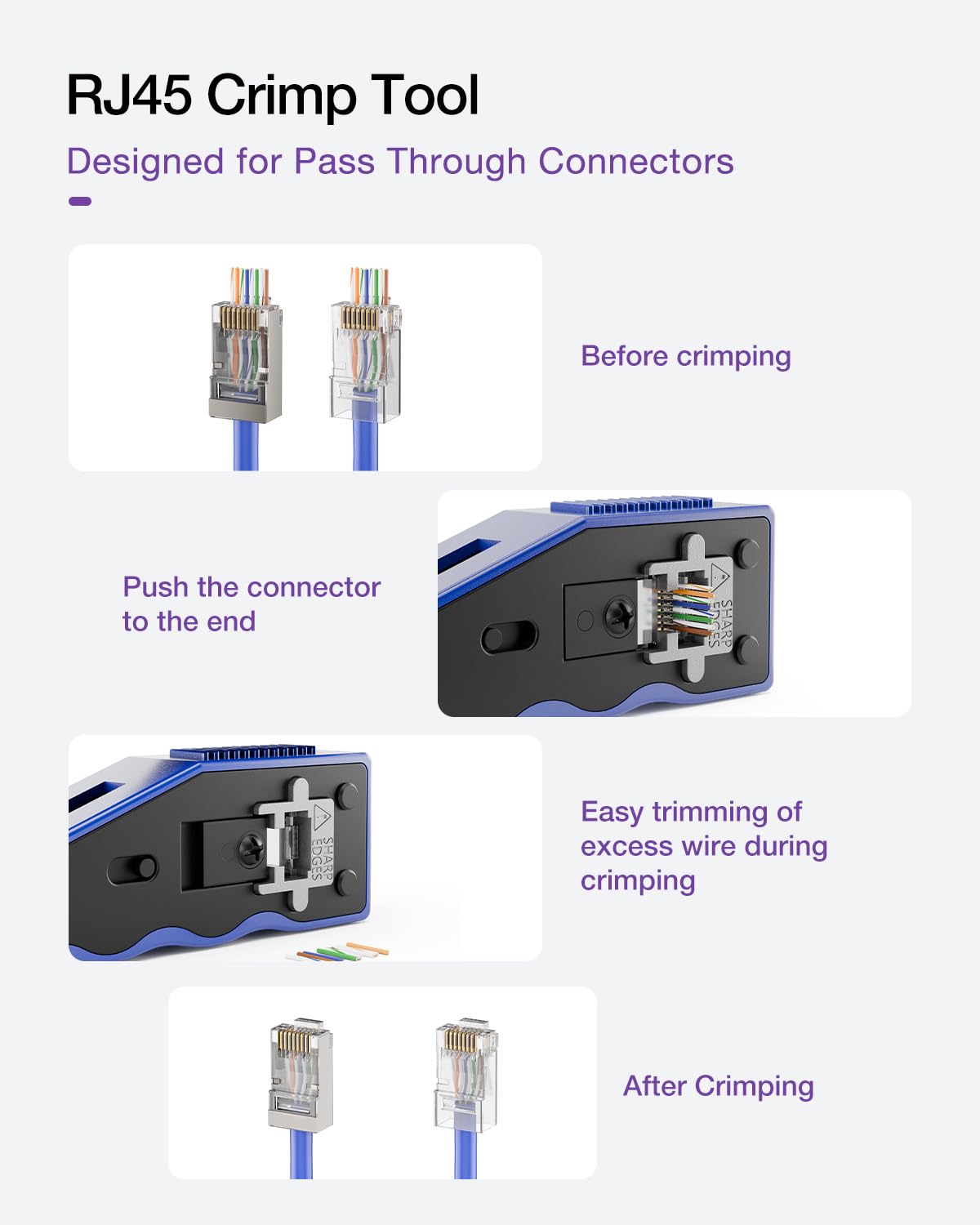 RJ45 Crimp Tool

Designed for Pass Through Connectors

Before crimping

Push the connector to the end

SHARP EDGES

SHARP EDGES

Easy trimming of excess wire during crimping

After Crimping