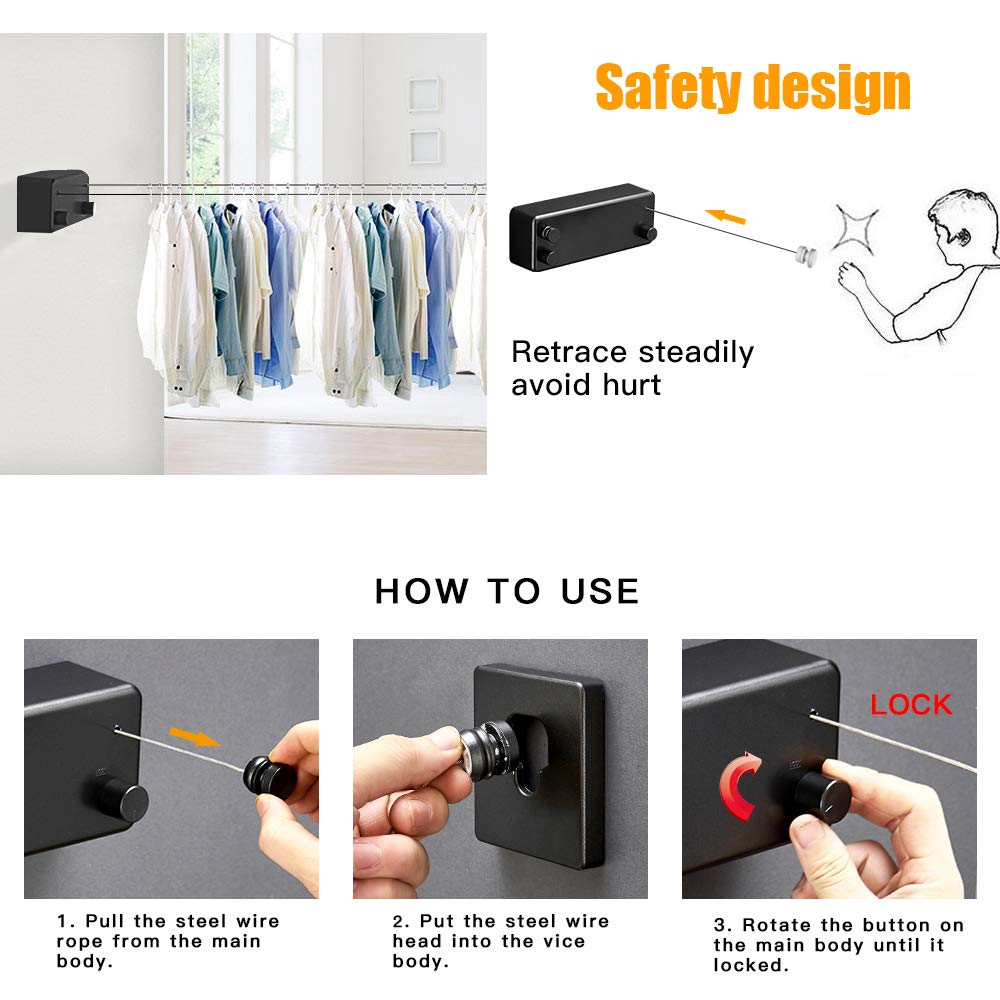 Safety design

Retrace steadily
avoid hurt

HOW TO USE

LOCK

1. Pull the steel wire rope from the main body.

2. Put the steel wire head into the vice body.

3. Rotate the button on the main body until it locked.