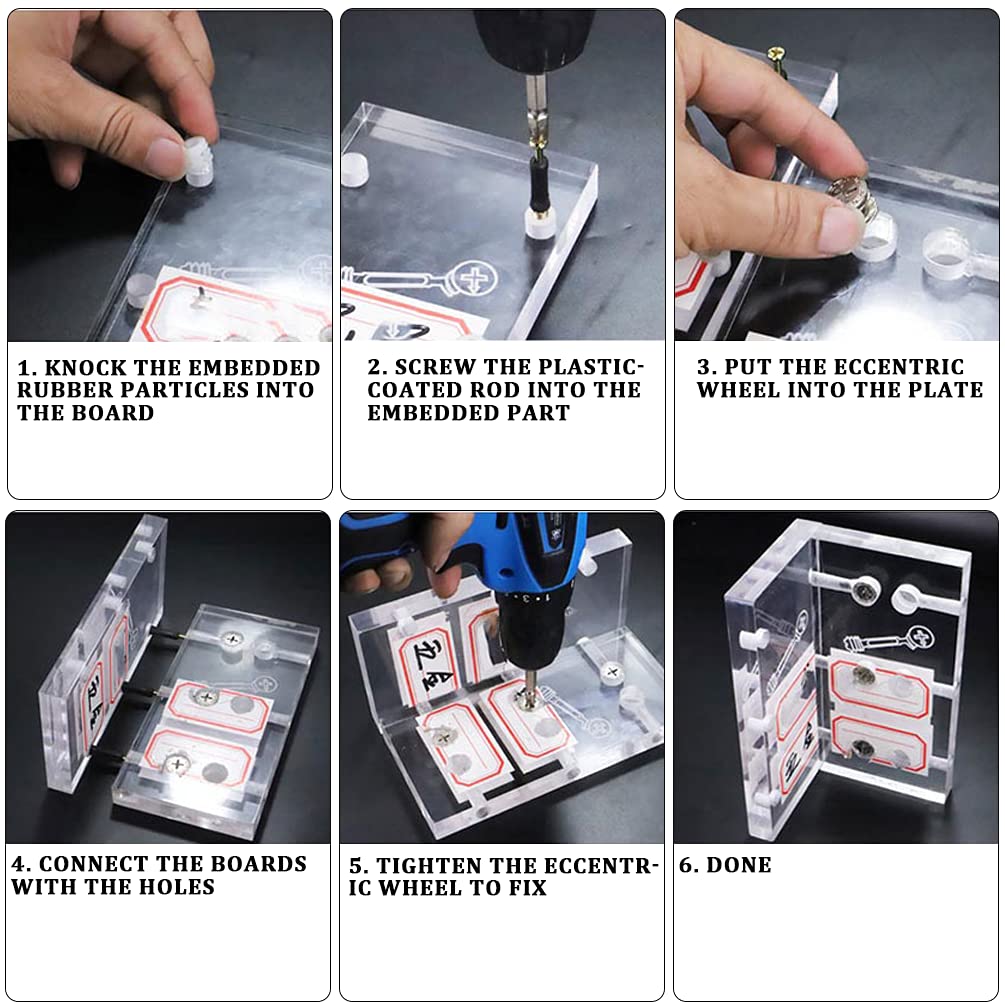 1. KNOCK THE EMBEDDED RUBBER PARTICLES INTO THE BOARD

2. SCREW THE PLASTIC-COATED ROD INTO THE EMBEDDED PART

3. PUT THE ECCENTRIC WHEEL INTO THE PLATE

4. CONNECT THE BOARDS WITH THE HOLES

5. TIGHTEN THE ECCENTRIC WHEEL TO FIX

6. DONE