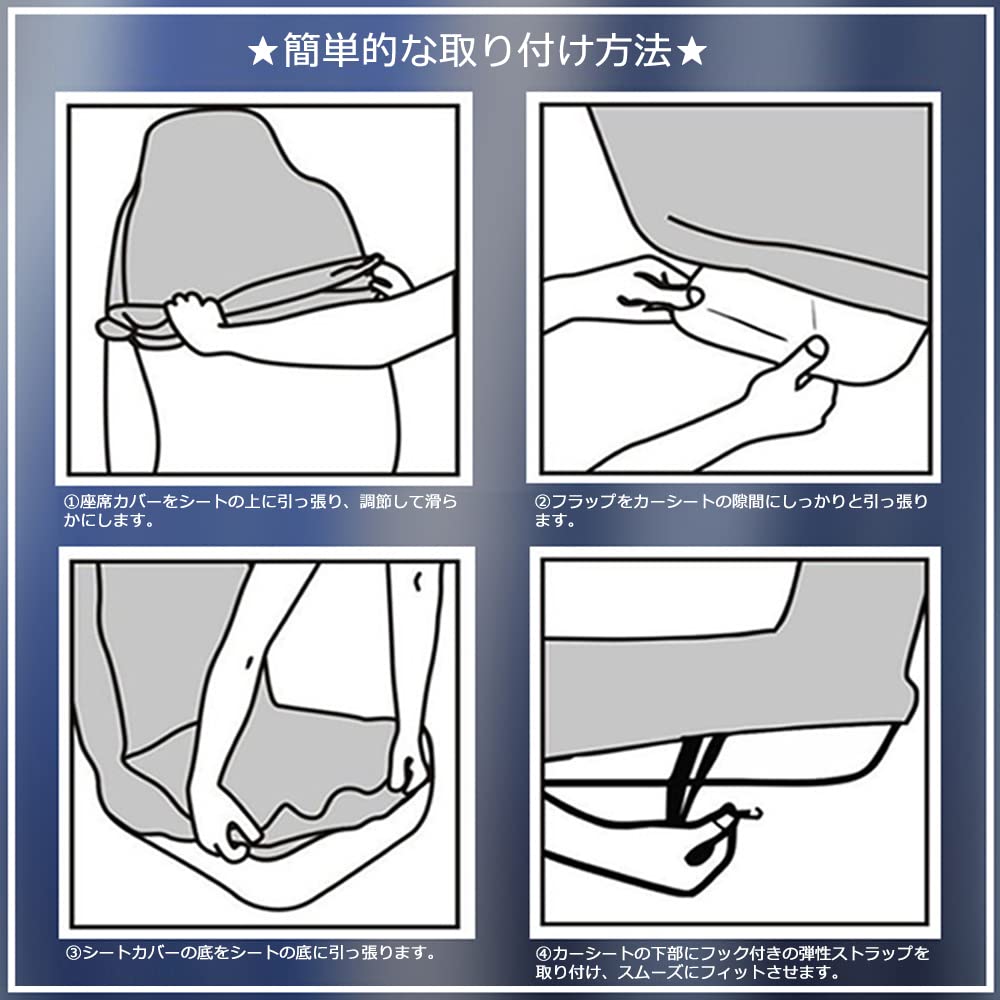 ★簡単的な取り付け方法★

①座席カバーをシートの上に引っ張り、調節して滑らかにします。

②フラップをカーシートの隙間にしっかりと引っ張ります。

③シートカバーの底をシートの底に引っ張ります。

④カーシートの下部にフック付きの弾性ストラップを取り付け、スムーズにフィットさせます。