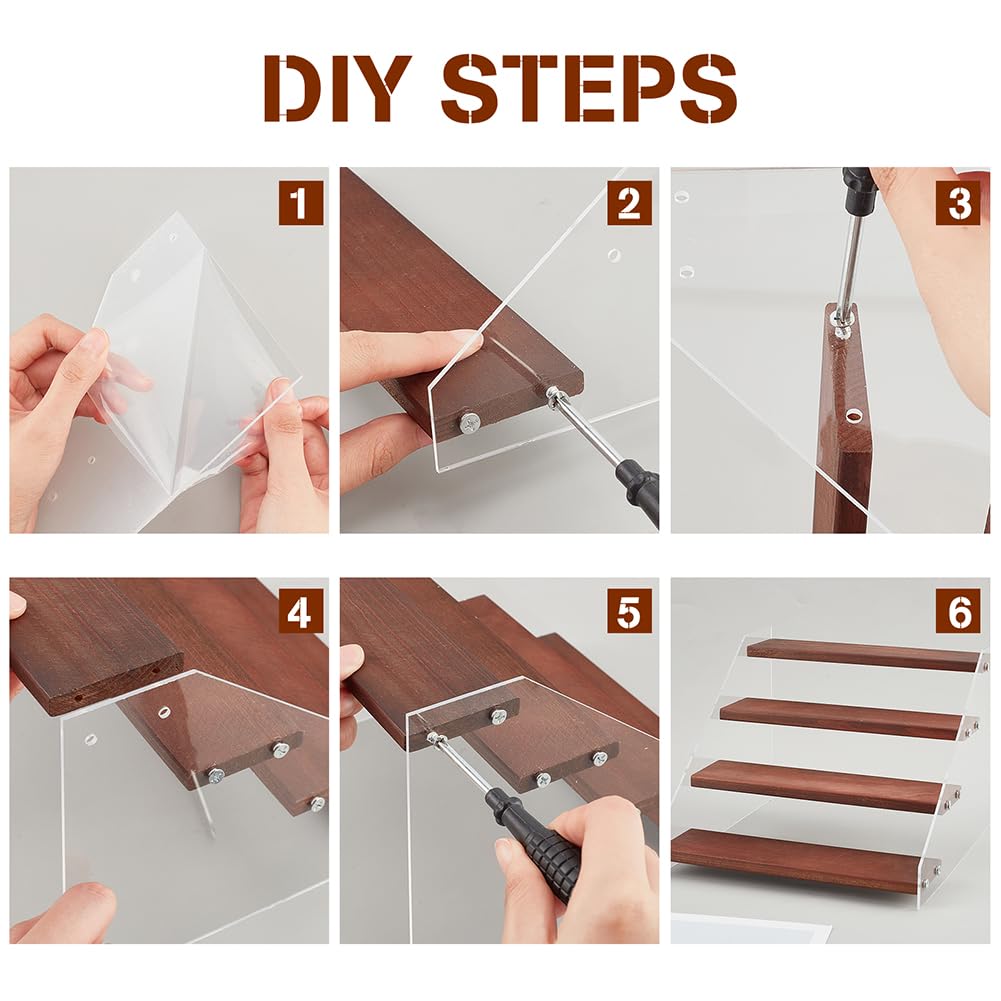 DIY STEPS

1

2

3

4

5

6