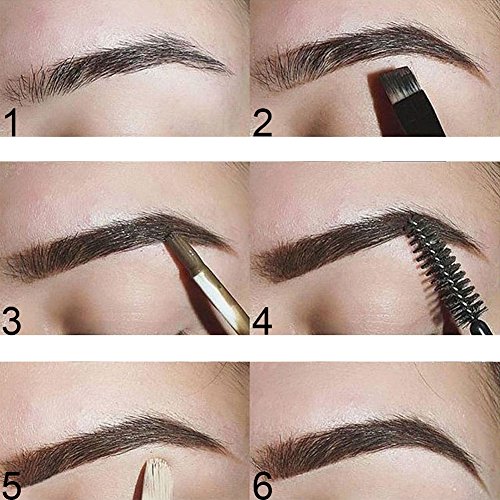 1
2
3
4
5
6