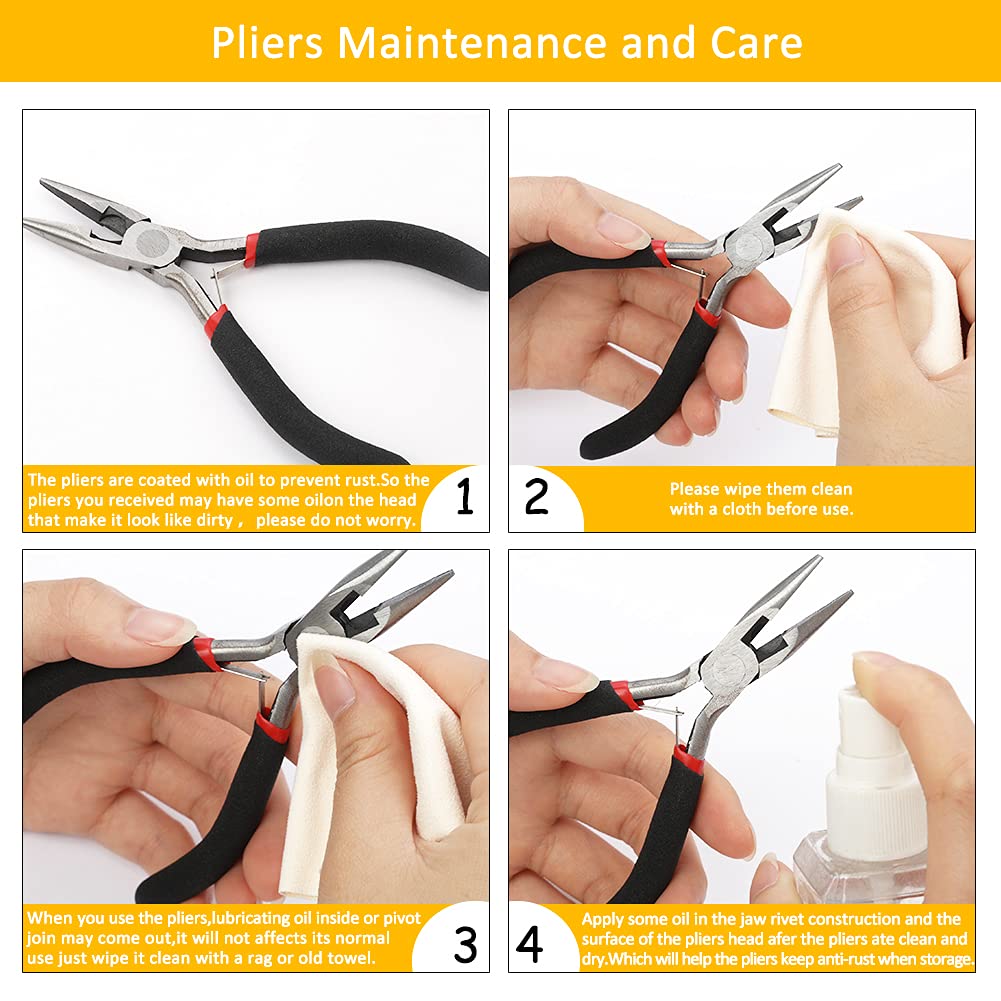 Pliers Maintenance and Care

The pliers are coated with oil to prevent rust.So the pliers you received may have some oilon the head that make it look like dirty， please do not worry.

1

2

Please wipe them clean with a cloth before use.

When you use the pliers,lubricating oil inside or pivot join may come out,it will not affects its normal use just wipe it clean with a rag or old towel.

3

4

Apply some oil in the jaw rivet construction and the surface of the pliers head afer the pliers ate clean and dry.Which will help the pliers keep anti-rust when storage.