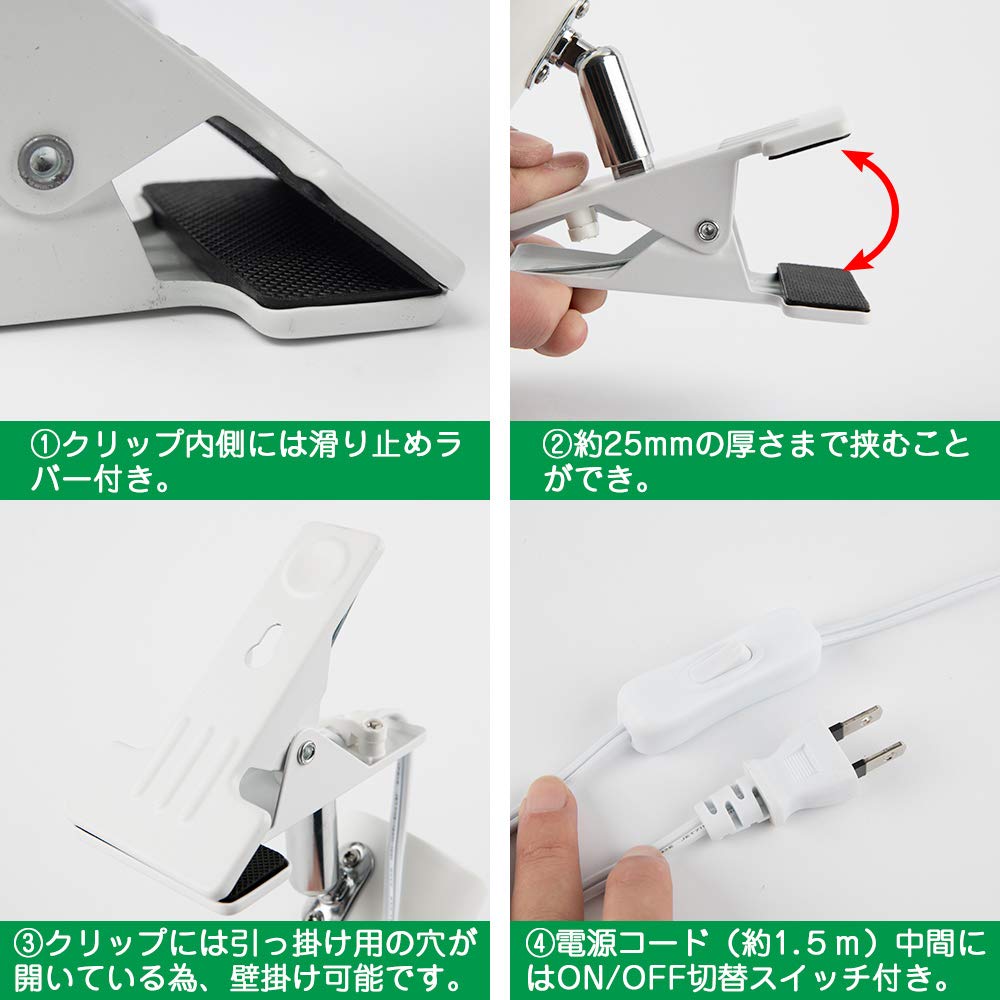 ①クリップ内側には滑り止めラバー付き。

②約25mmの厚さまで挟むことができ。

③クリップには引っ掛け用の穴が開いている為、壁掛け可能です。

④電源コード（約1.５ｍ）中間にはON/OFF切替スイッチ付き。