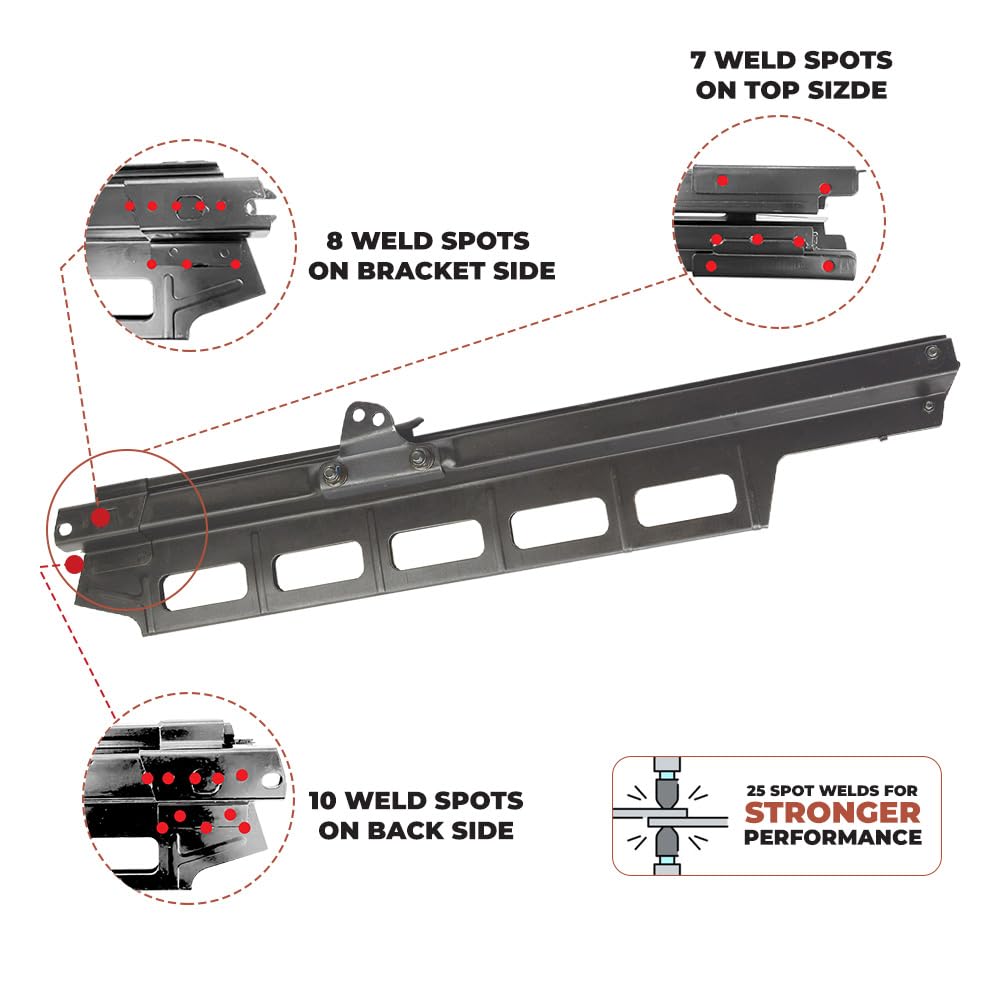 7 WELD SPOTS
ON TOP SIZDE

8 WELD SPOTS
ON BRACKET SIDE

10 WELD SPOTS
ON BACK SIDE

25 SPOT WELDS FOR
STRONGER
PERFORMANCE