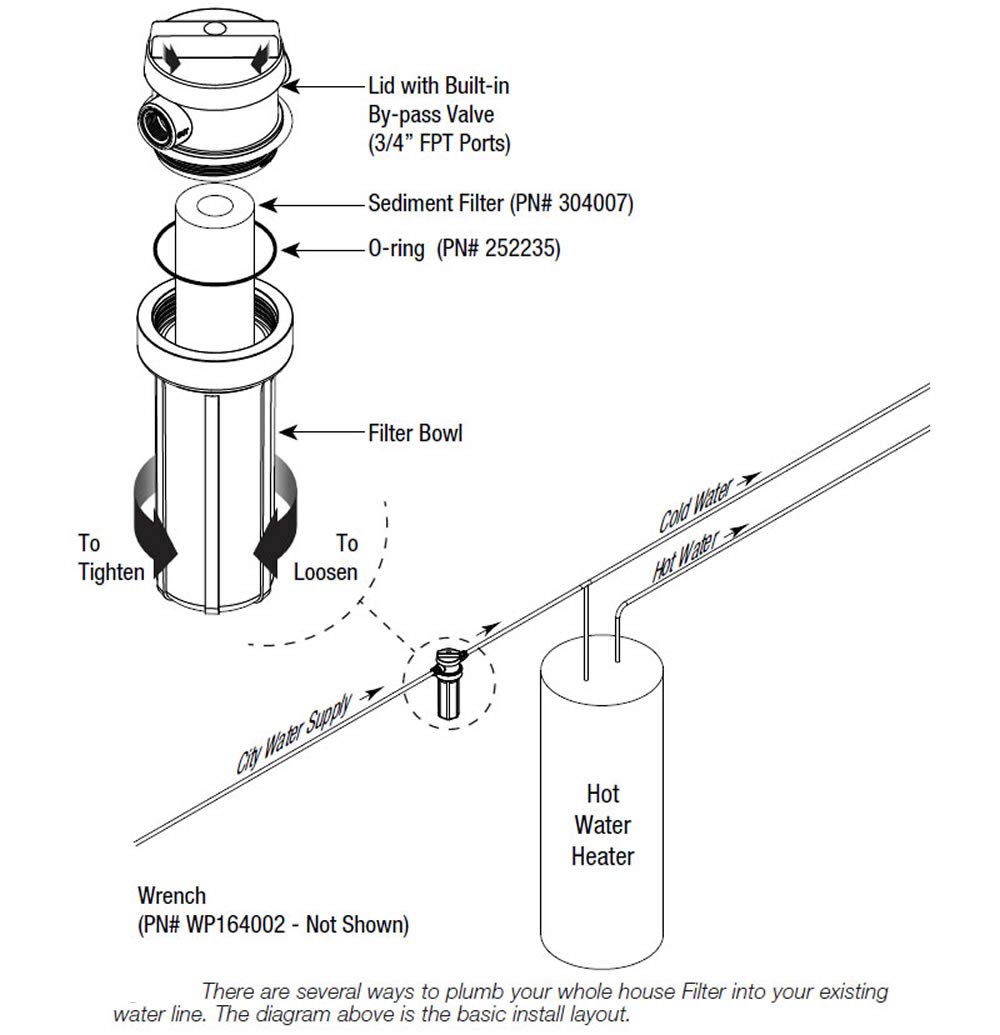 Lid with Built-in By-pass Valve (3/4" FPT Ports)

Sediment Filter (PN# 304007)

O-ring (PN# 252235)

Filter Bowl

To Tighten

To Loosen

Cold Water

Hot Water

City Water Supply

Hot Water Heater

Wrench (PN# WP164002 - Not Shown)

There are several ways to plumb your whole house Filter into your existing water line. The diagram above is the basic install layout.