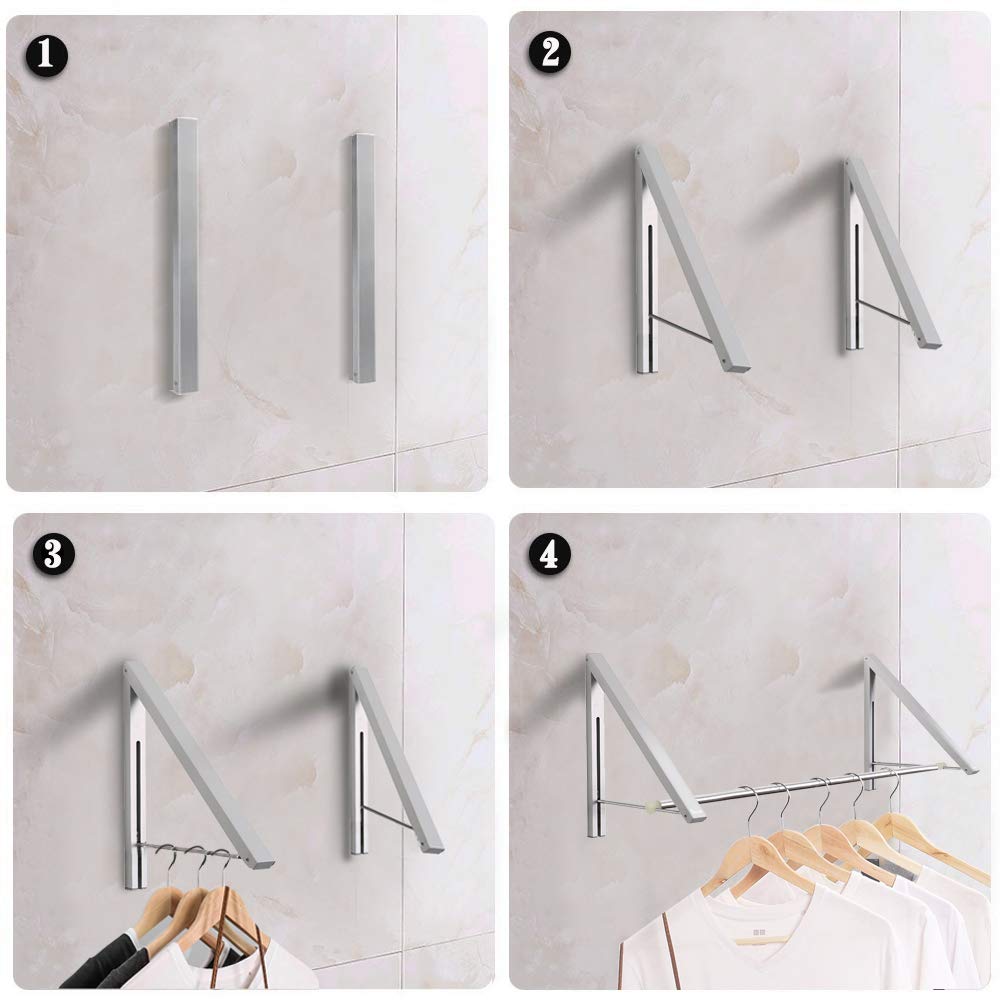 1
2
3
4