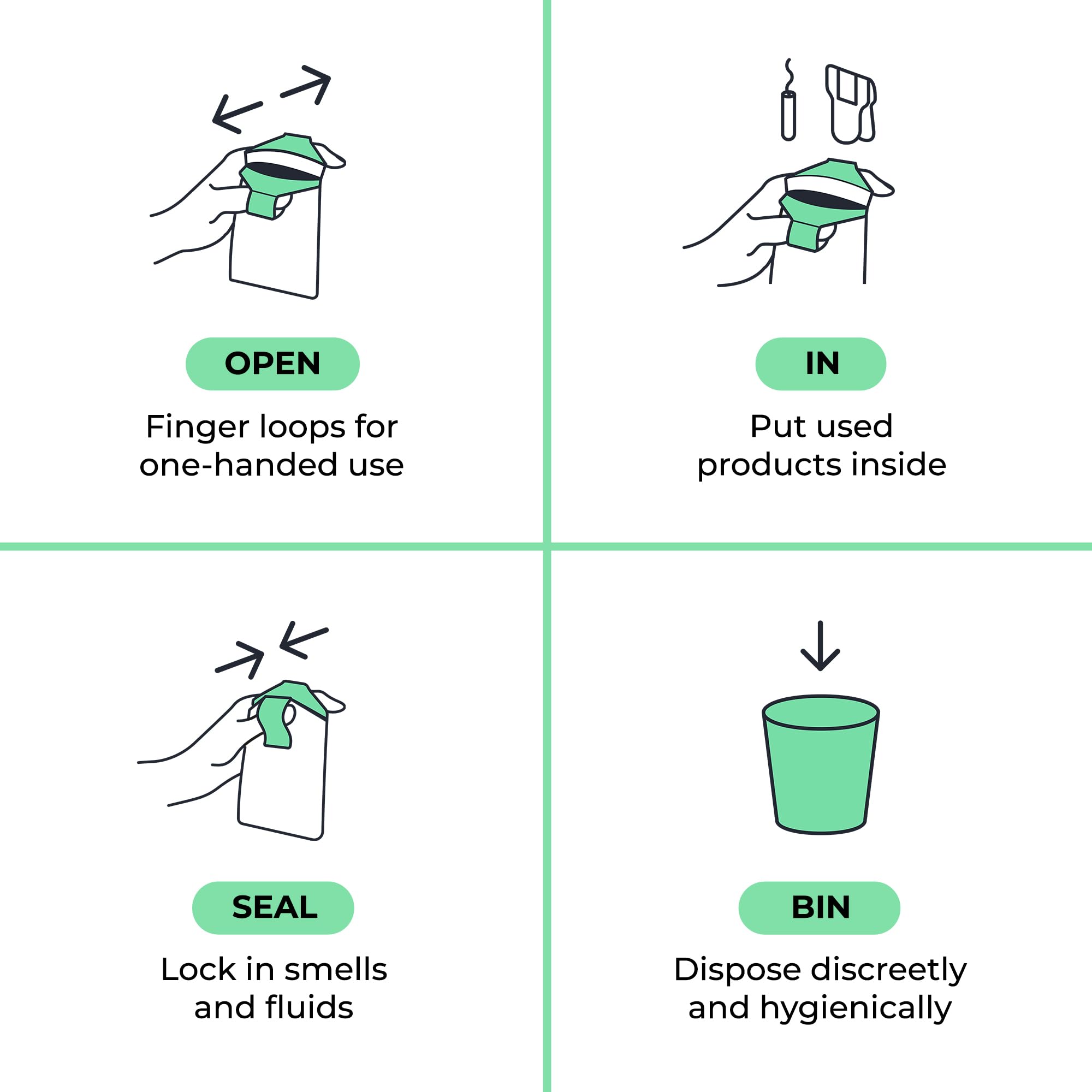 OPEN

Finger loops for one-handed use

IN

Put used products inside

SEAL

Lock in smells and fluids

BIN

Dispose discreetly and hygienically