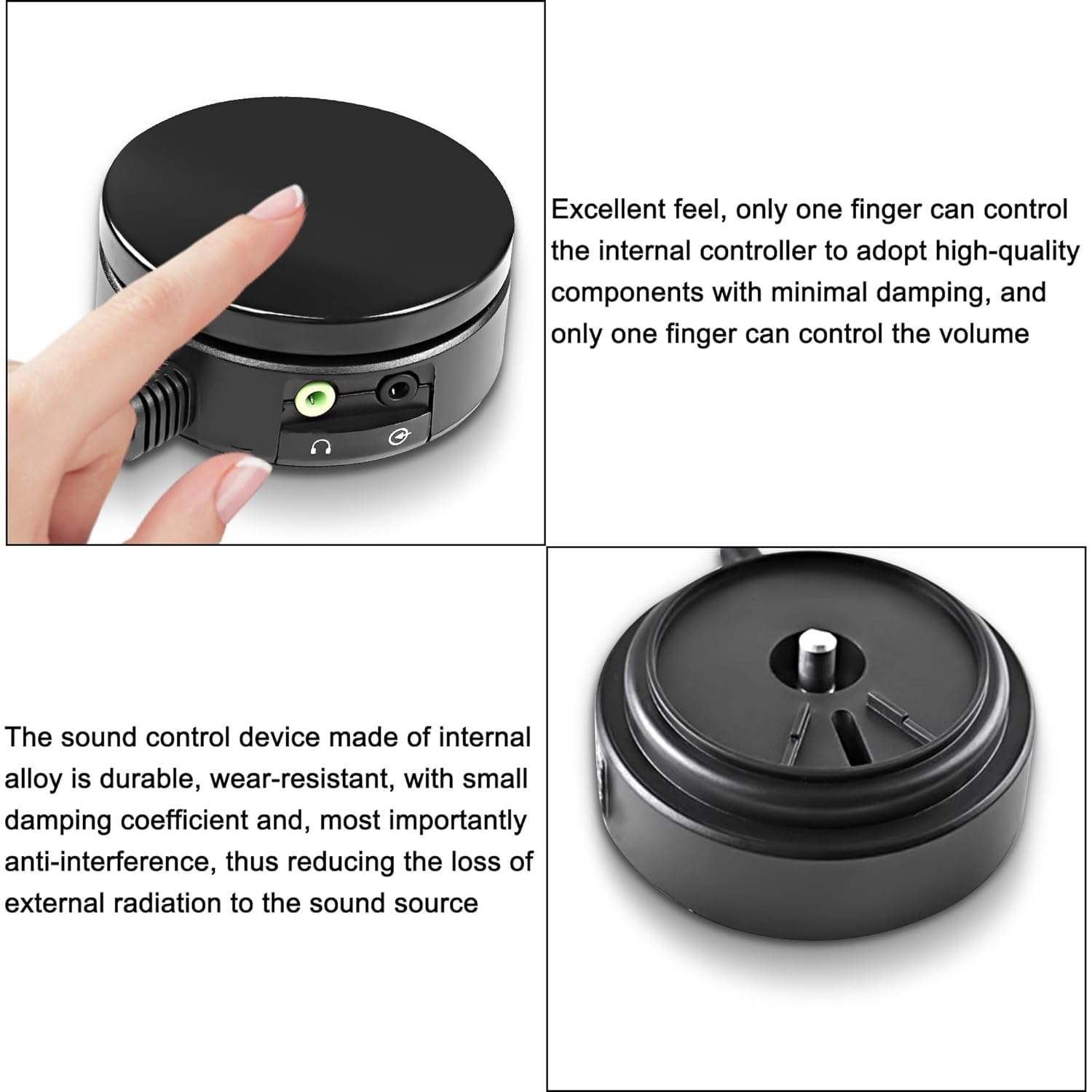 Excellent feel, only one finger can control the internal controller to adopt high-quality components with minimal damping, and only one finger can control the volume

The sound control device made of internal alloy is durable, wear-resistant, with small damping coefficient and, most importantly anti-interference, thus reducing the loss of external radiation to the sound source