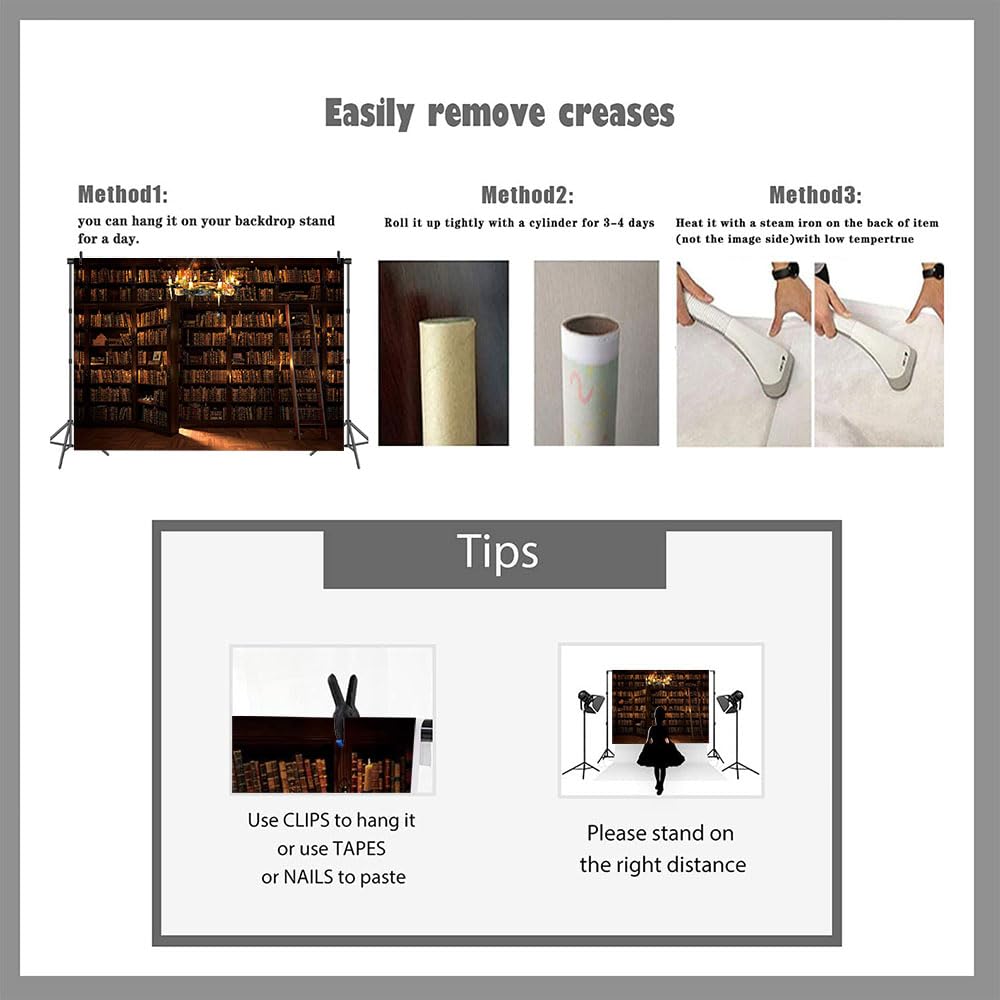 Easily remove creases

Method1:
you can hang it on your backdrop stand for a day.

Method2:
Roll it up tightly with a cylinder for 3-4 days

Method3:
Heat it with a steam iron on the back of item (not the image side)with low tempertrue

Tips

Use CLIPS to hang it or use TAPES or NAILS to paste

Please stand on the right distance