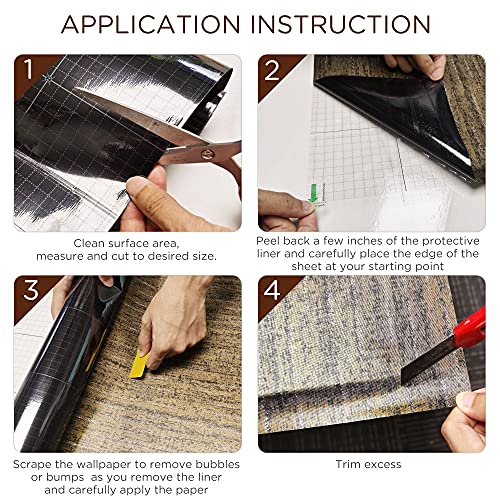 APPLICATION INSTRUCTION

1

Clean surface area, measure and cut to desired size.

2

Peel back a few inches of the protective liner and carefully place the edge of the sheet at your starting point

3

Scrape the wallpaper to remove bubbles or bumps  as you remove the liner and carefully apply the paper

4

Trim excess