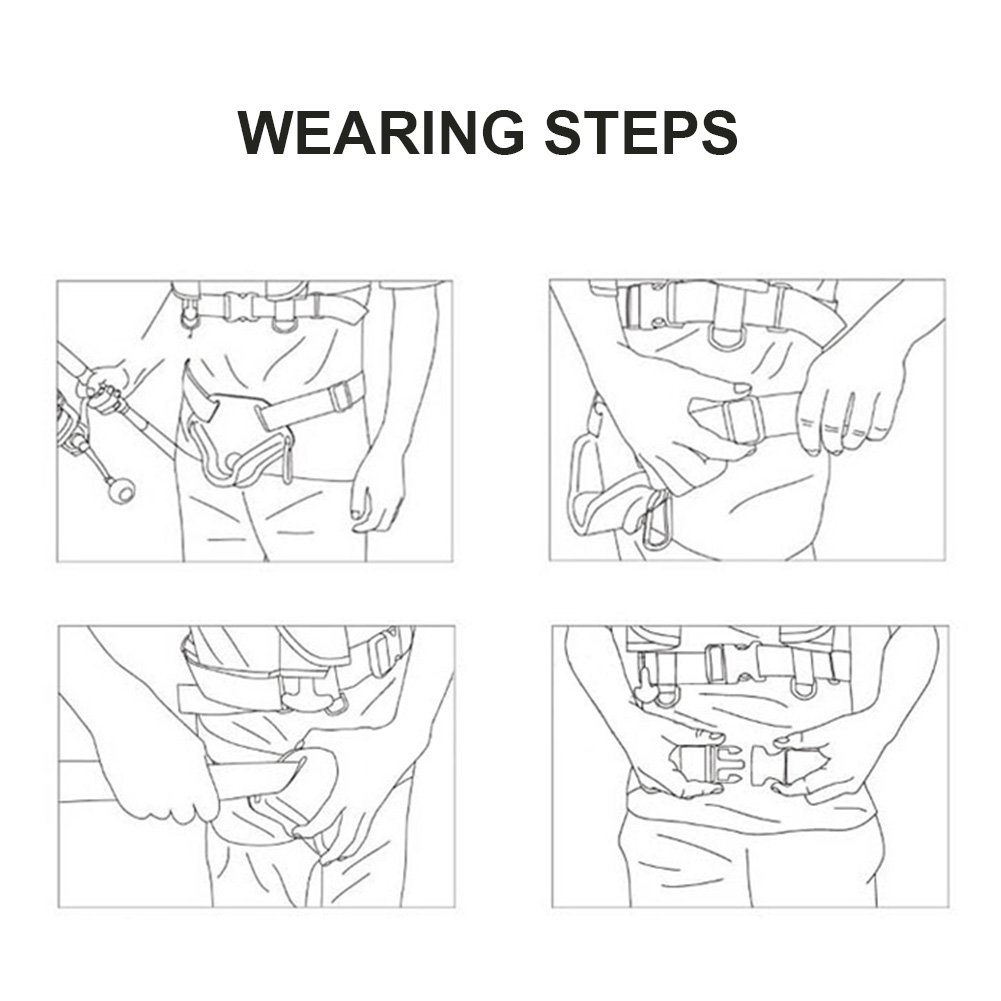 WEARING STEPS