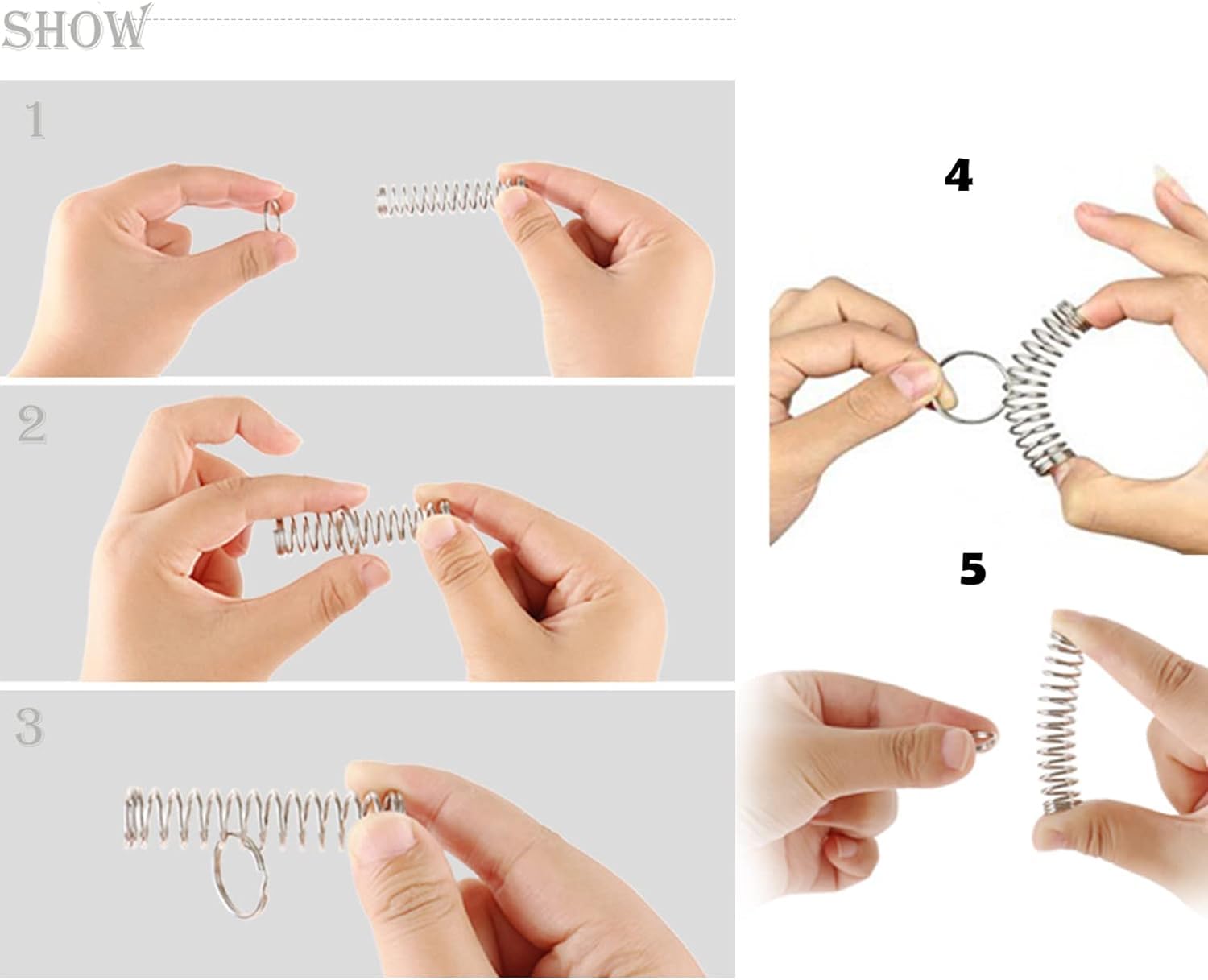 SHOW

1

2

3

4

5