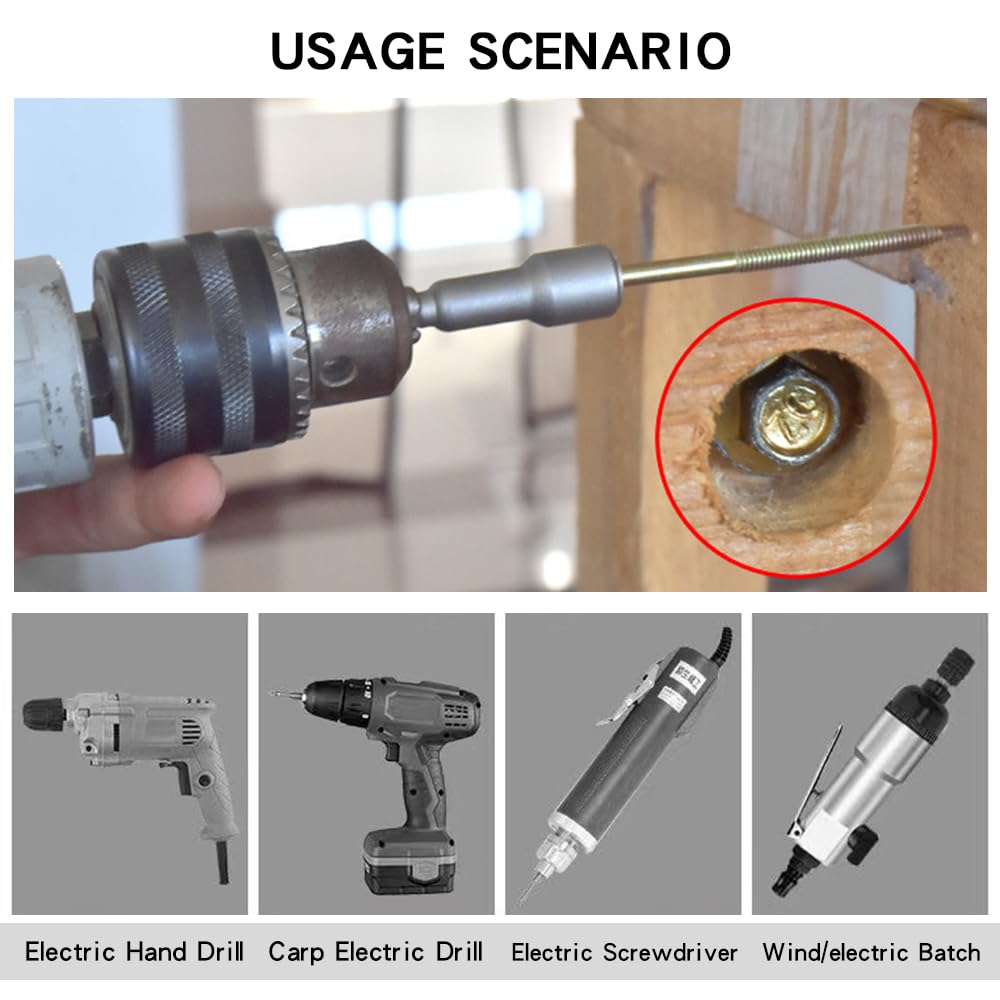 USAGE SCENARIO

Electric Hand Drill

Carp Electric Drill

Electric Screwdriver

Wind/electric Batch