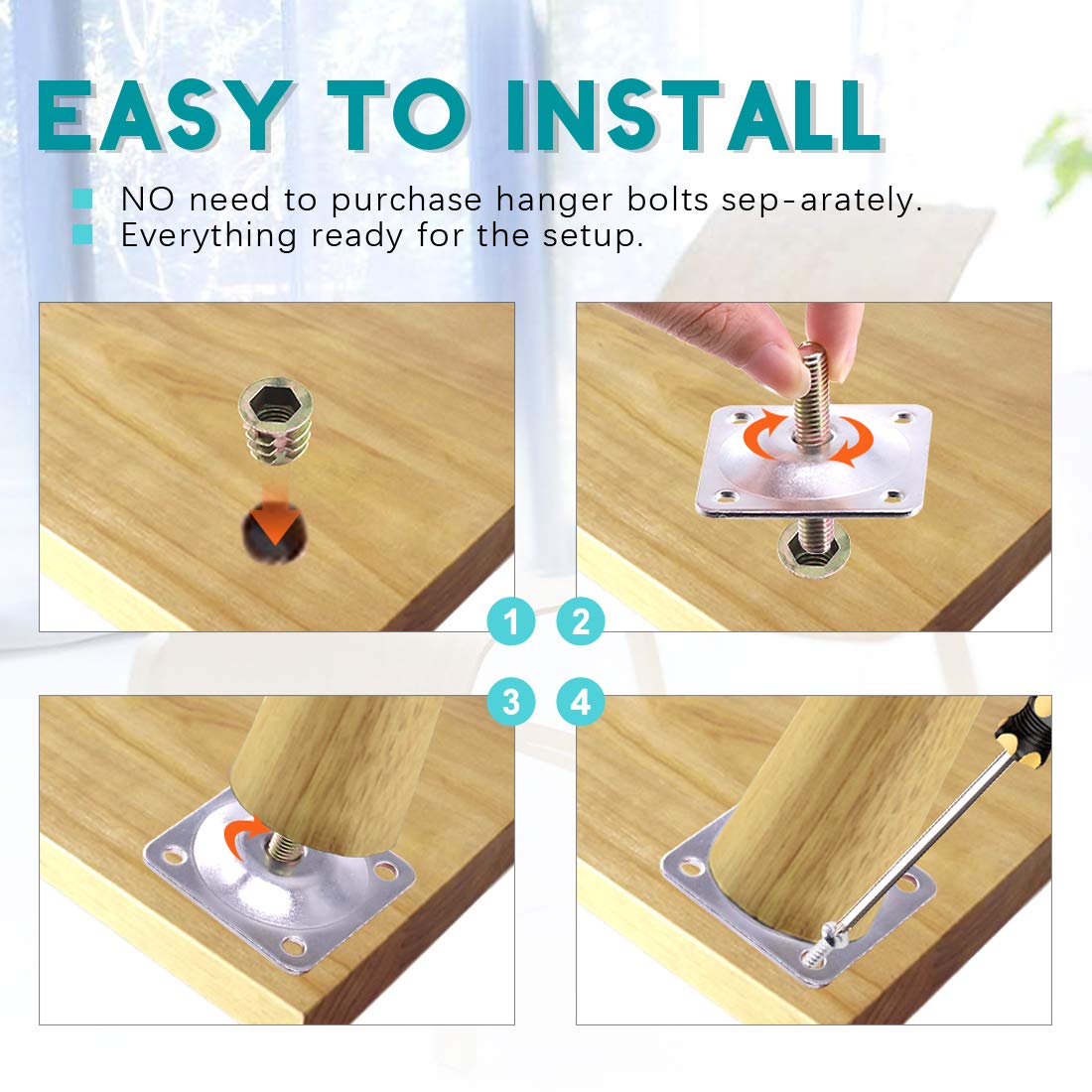 EASY TO INSTALL

NO need to purchase hanger bolts sep-arately.
Everything ready for the setup.

1
2
3
4