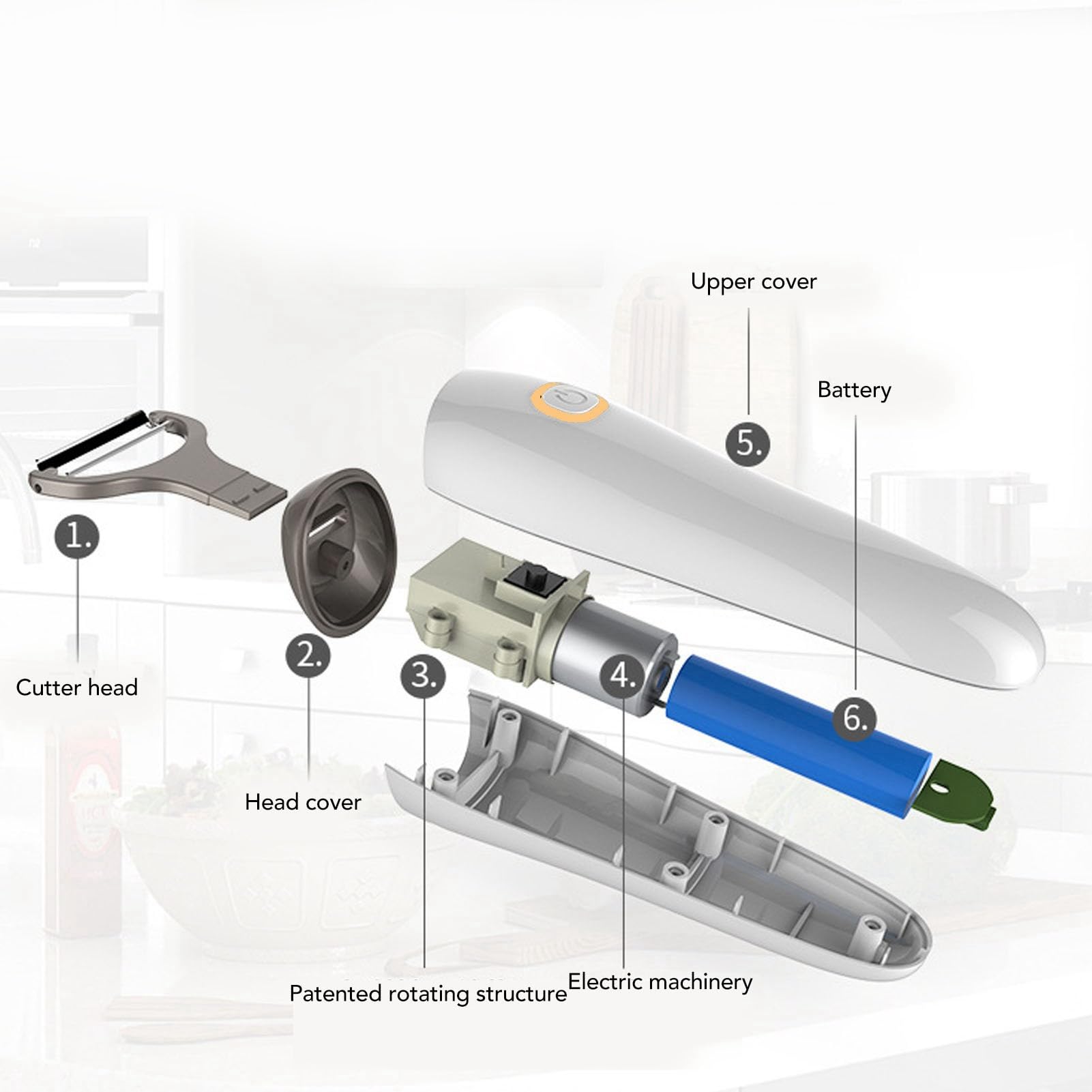 Upper cover

Battery

5.

1.

2.

3.

4.

6.

Cutter head

Head cover

Patented rotating structure

Electric machinery