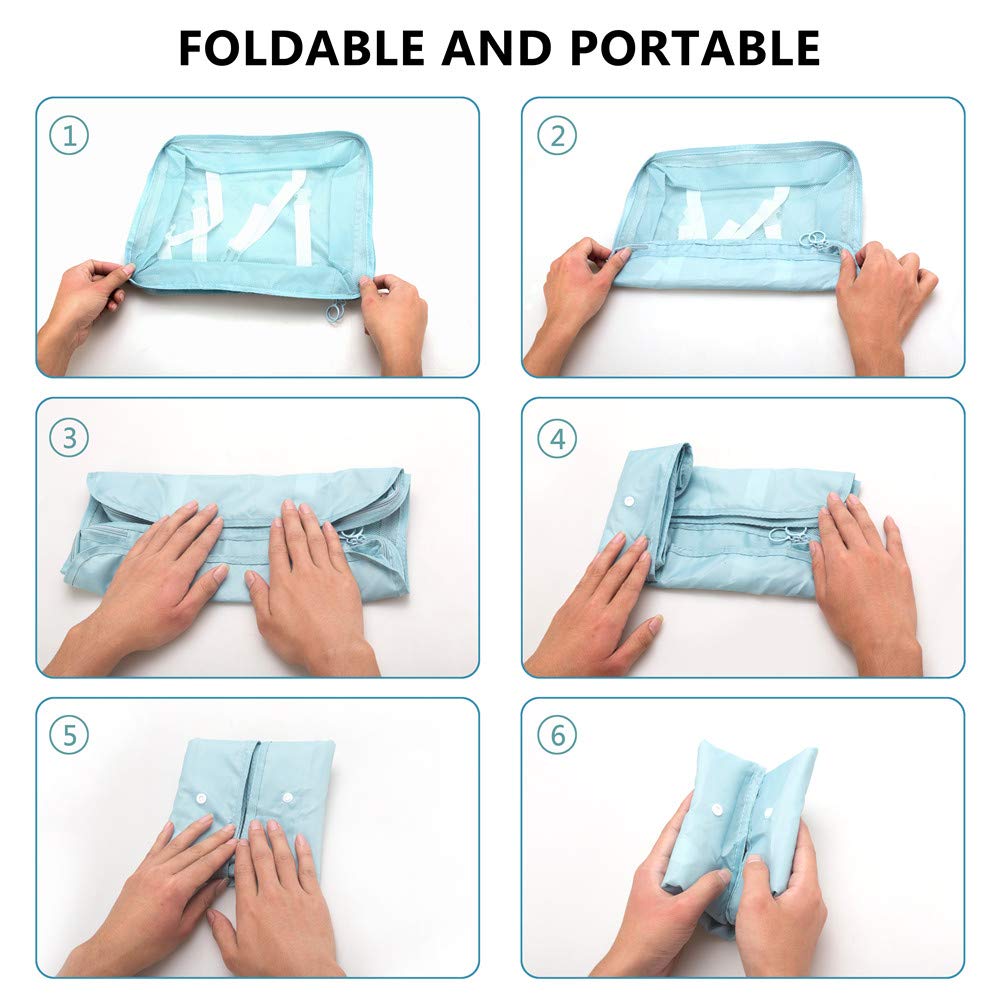 FOLDABLE AND PORTABLE

1

2

3

4

5

6