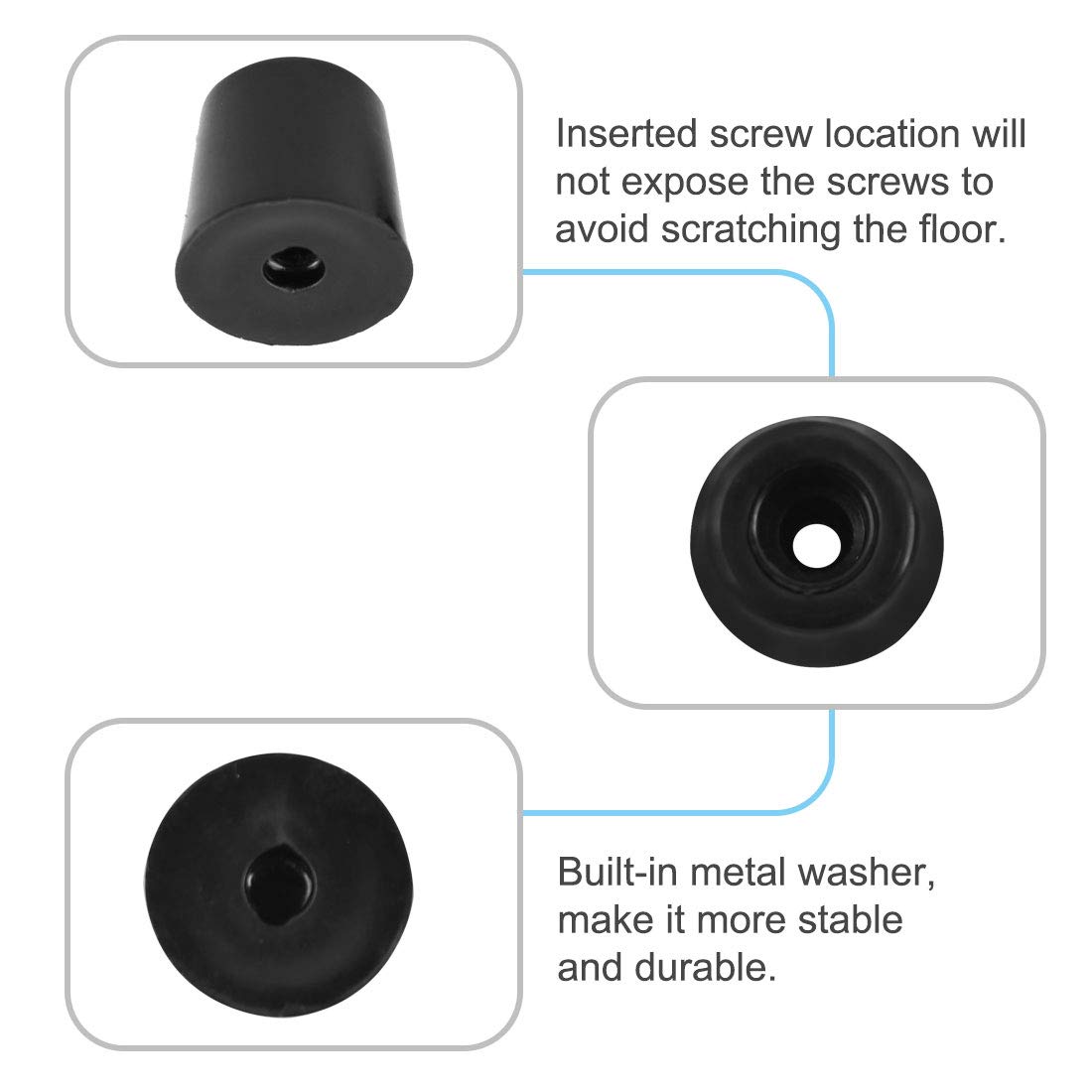 Inserted screw location will not expose the screws to avoid scratching the floor.

Built-in metal washer, make it more stable and durable.